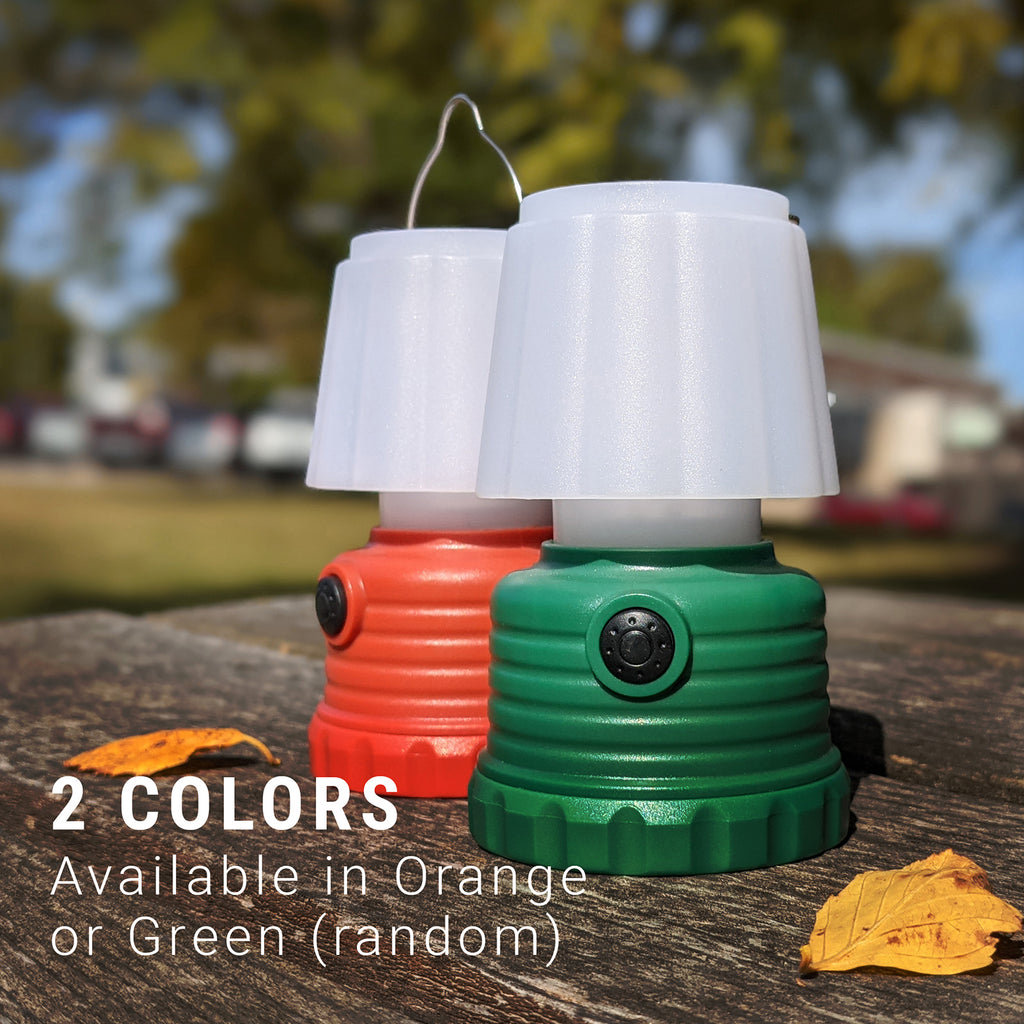 2 COLORS
Available in Orange or Green (random)