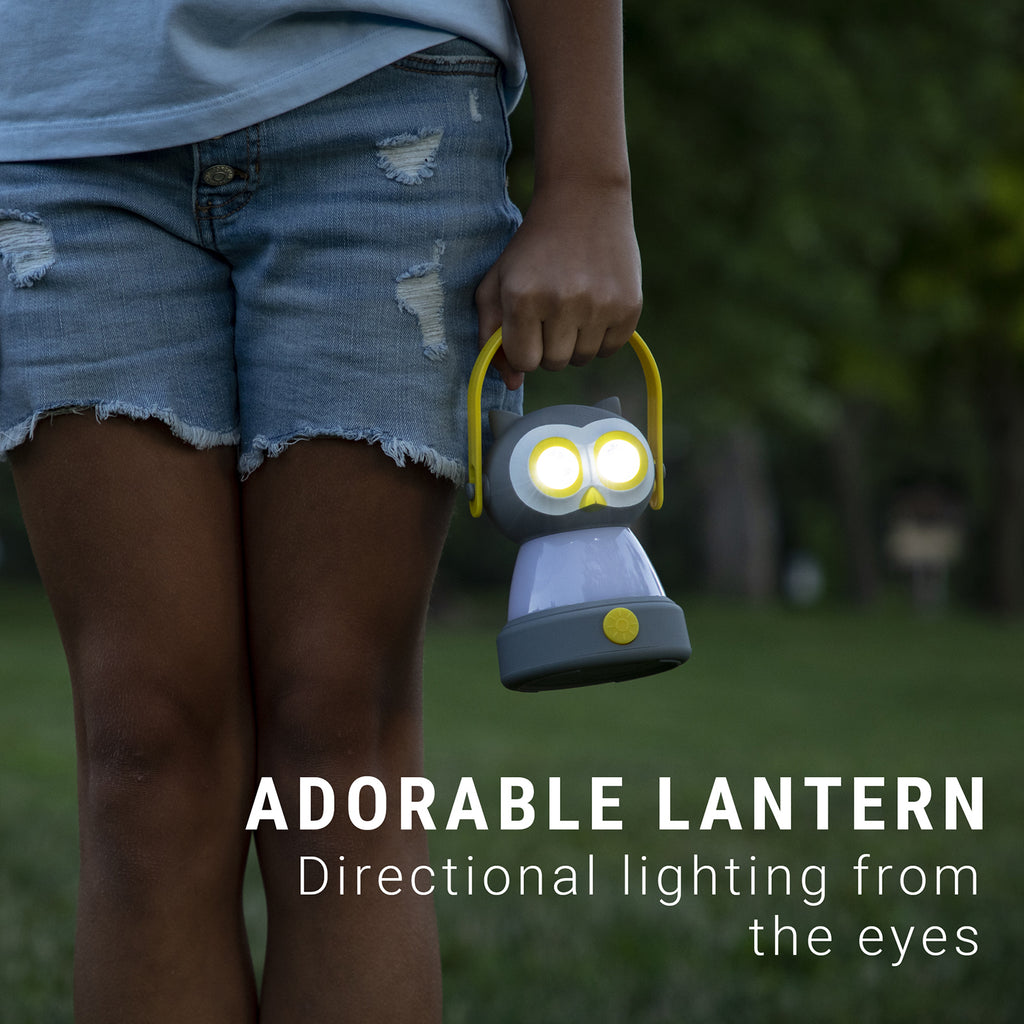 ADORABLE LANTERN
Directional lighting from the eyes