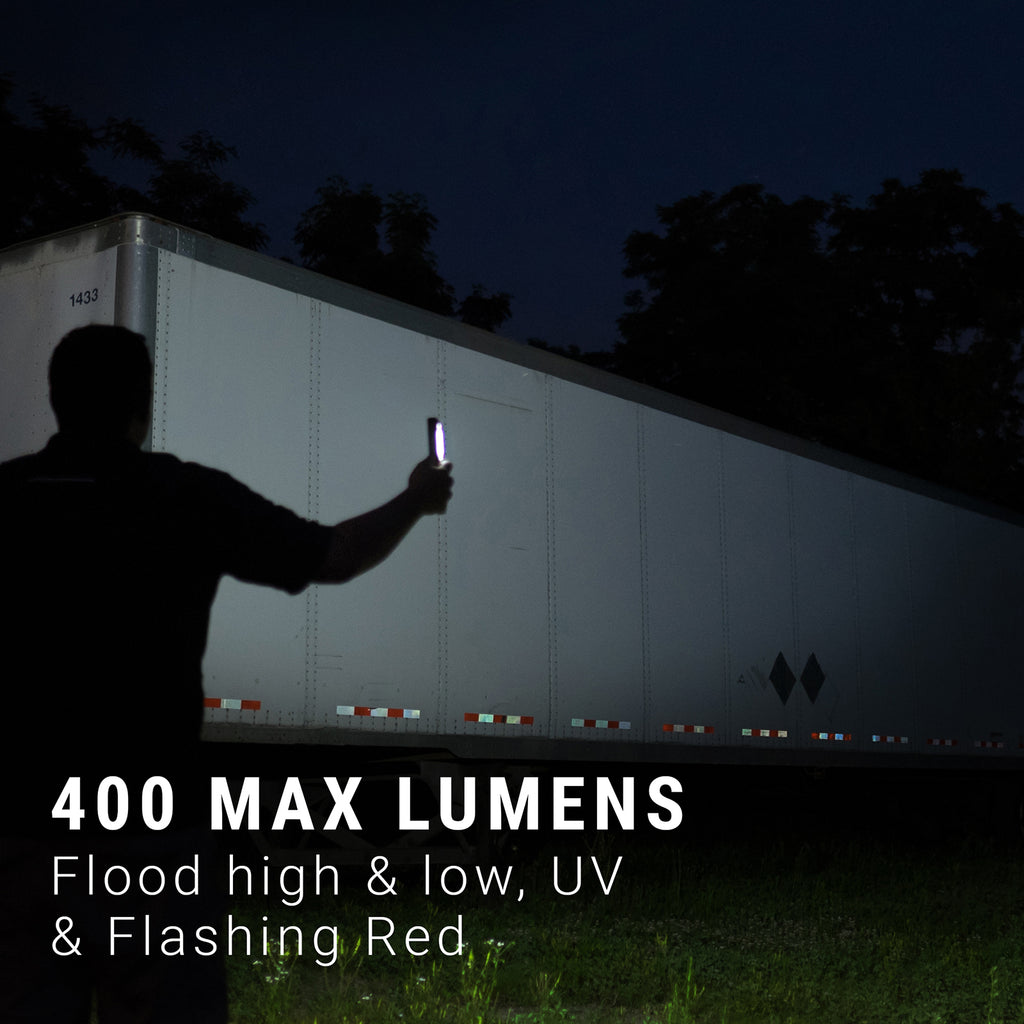 1433

400 MAX LUMENS
Flood high & low, UV & Flashing Red