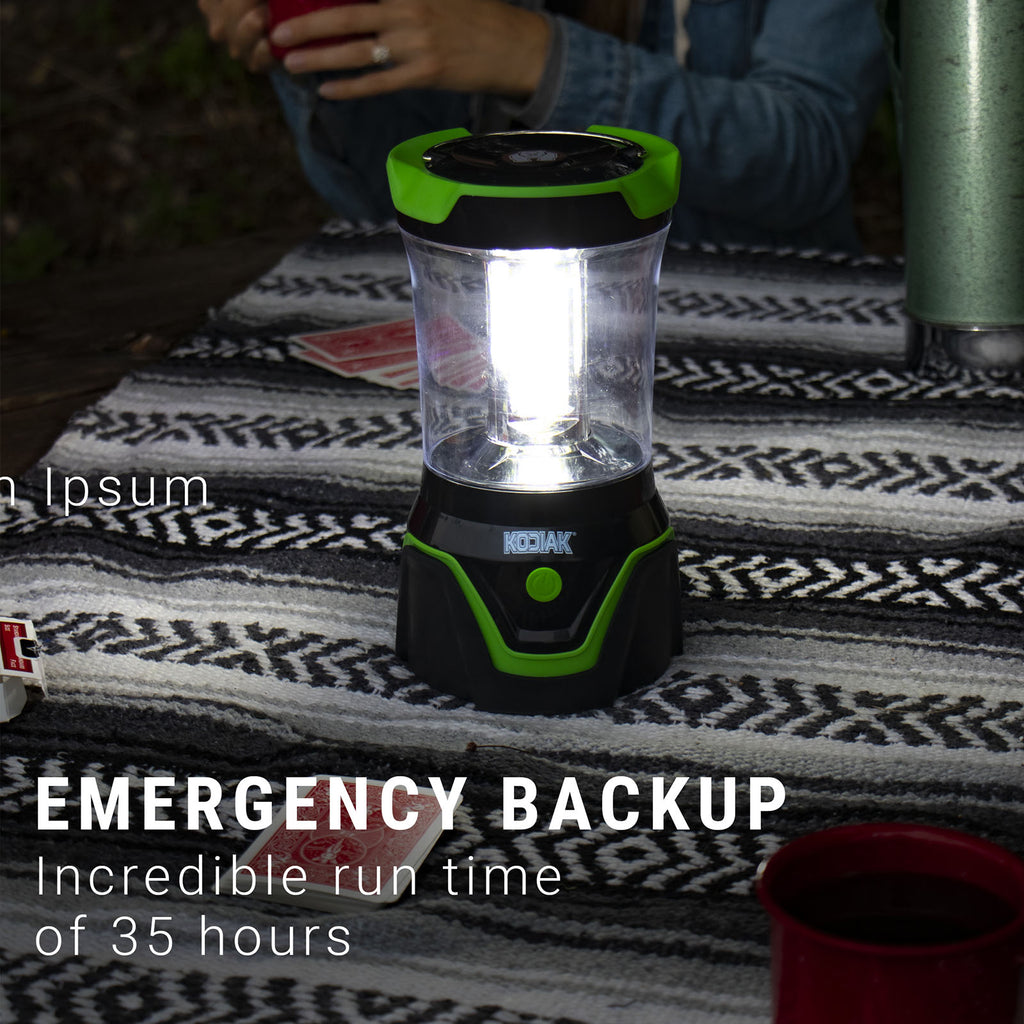 n Ipsum

KODIAK

EMERGENCY BACKUP
Incredible run time of 35 hours