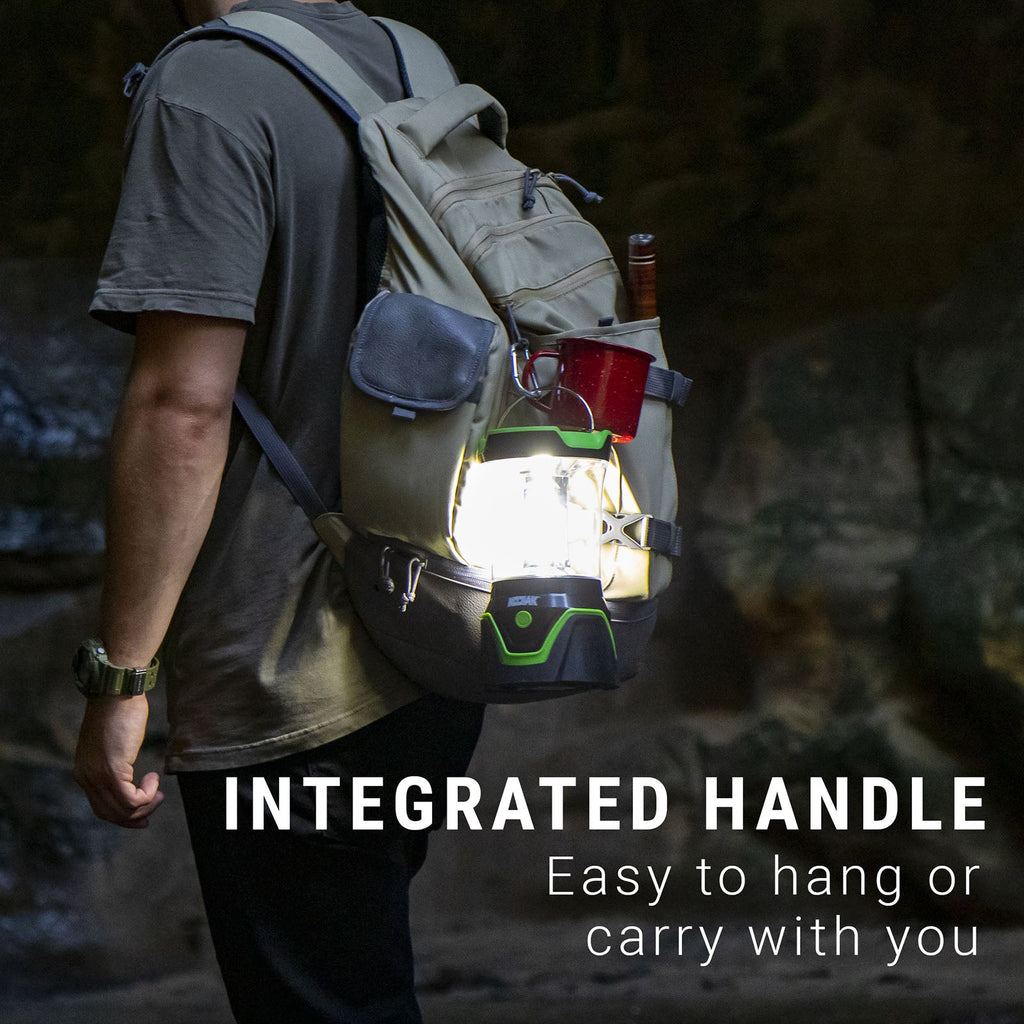 INTEGRATED HANDLE
Easy to hang or carry with you