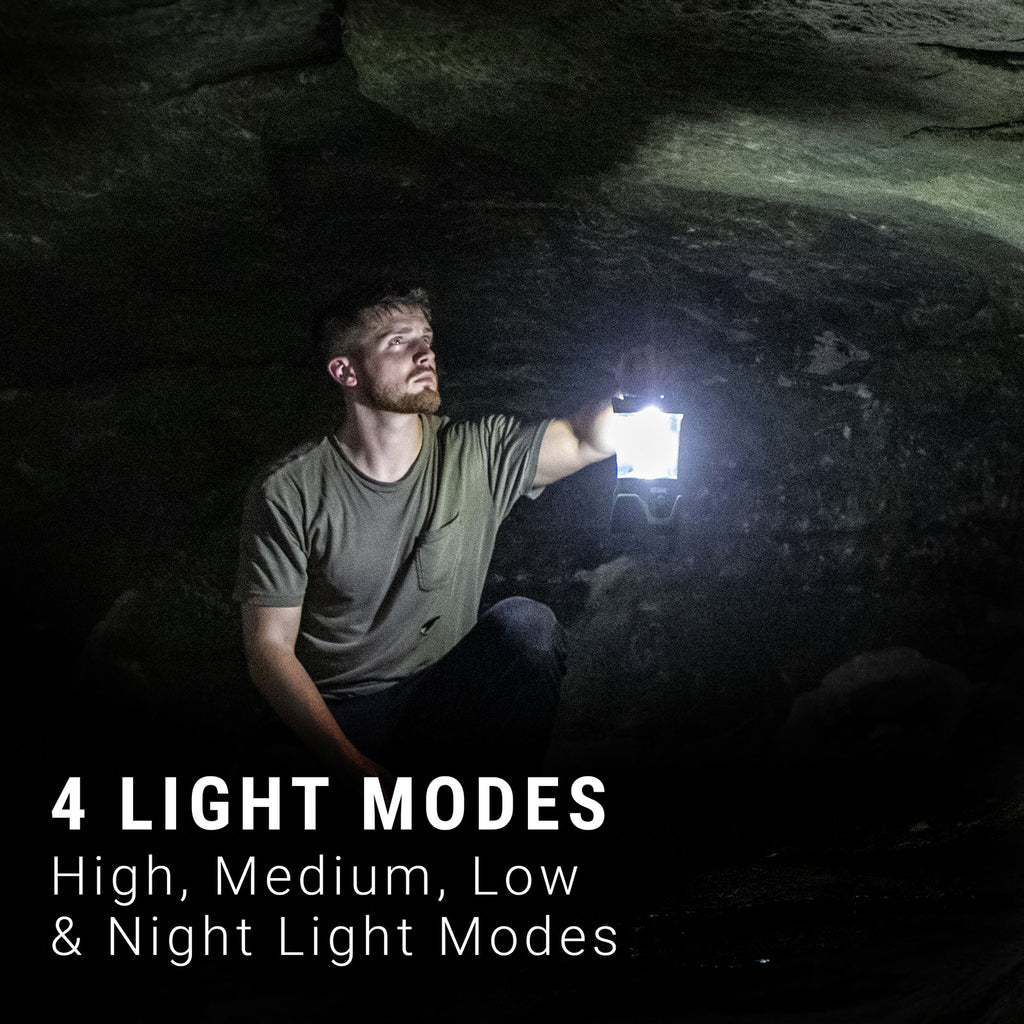 4 LIGHT MODES
High, Medium, Low & Night Light Modes