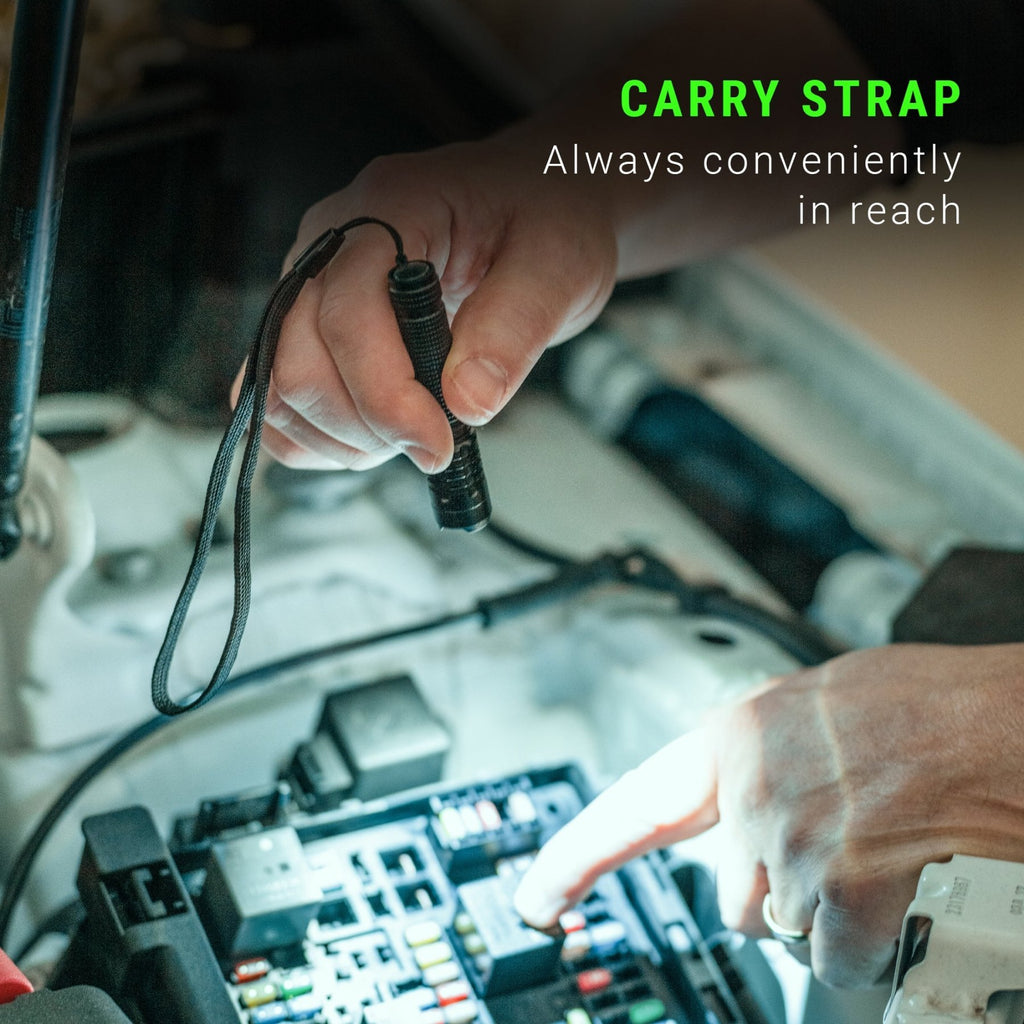 CARRY STRAP
Always conveniently in reach