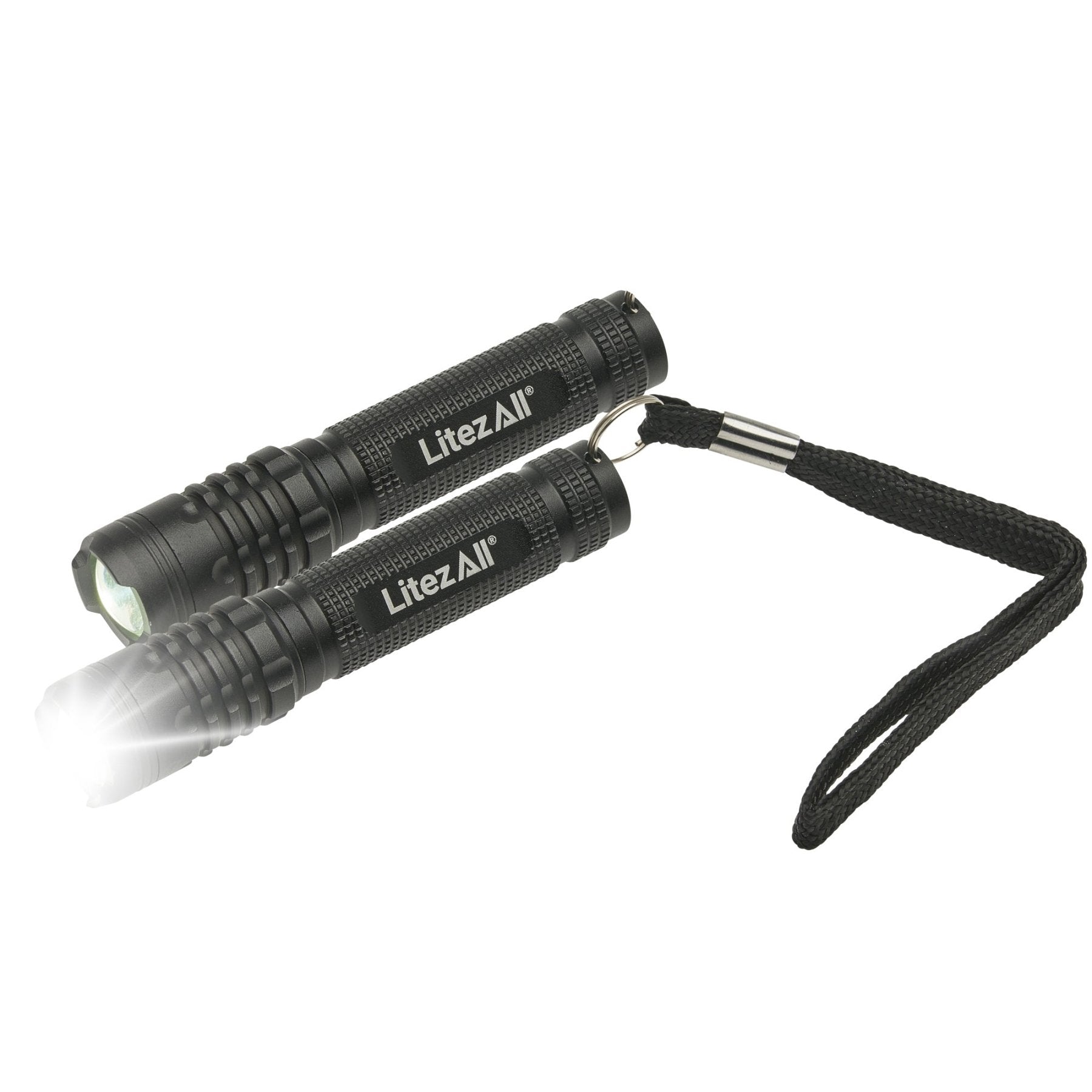 LitezAll®

LitezAll®