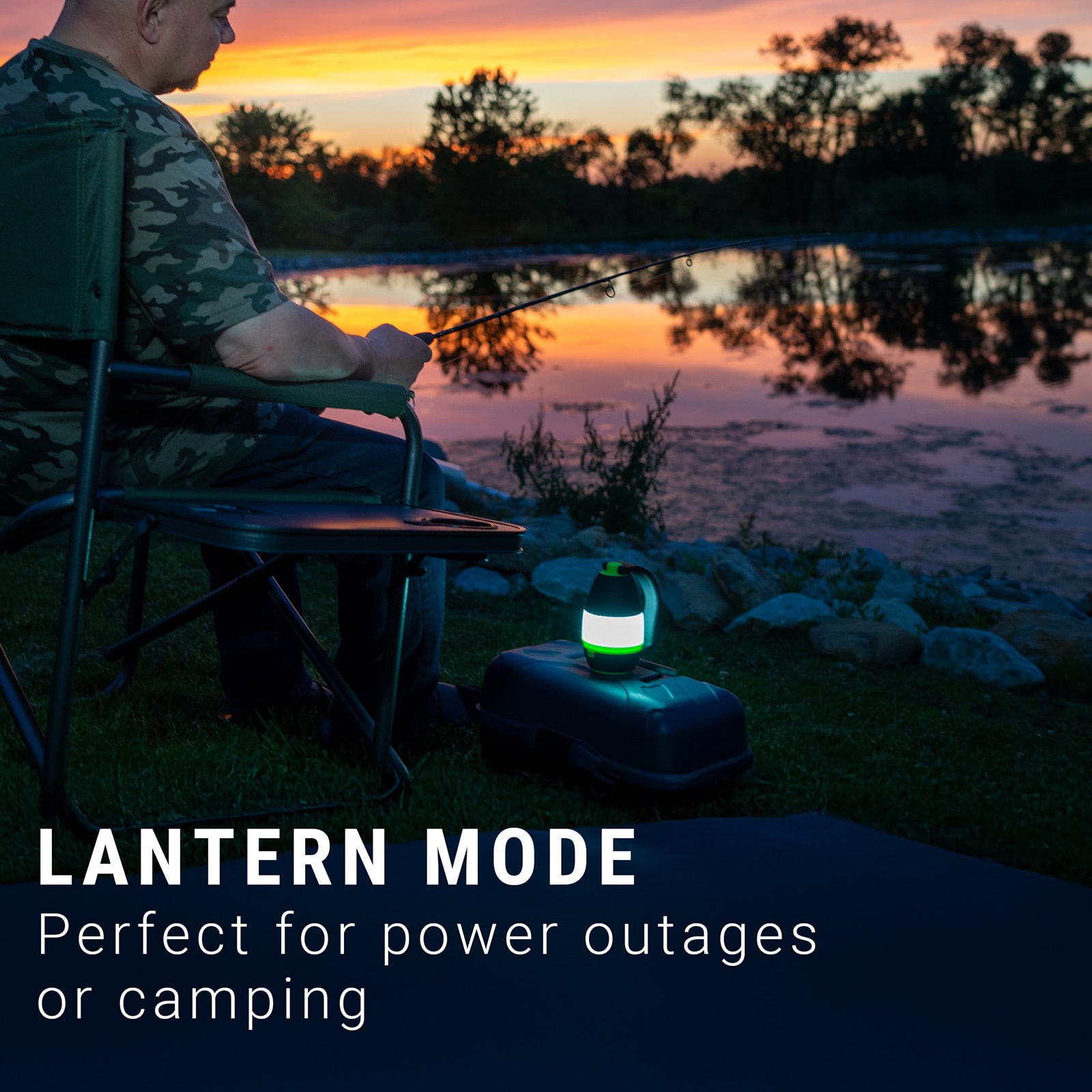 LANTERN MODE

Perfect for power outages or camping