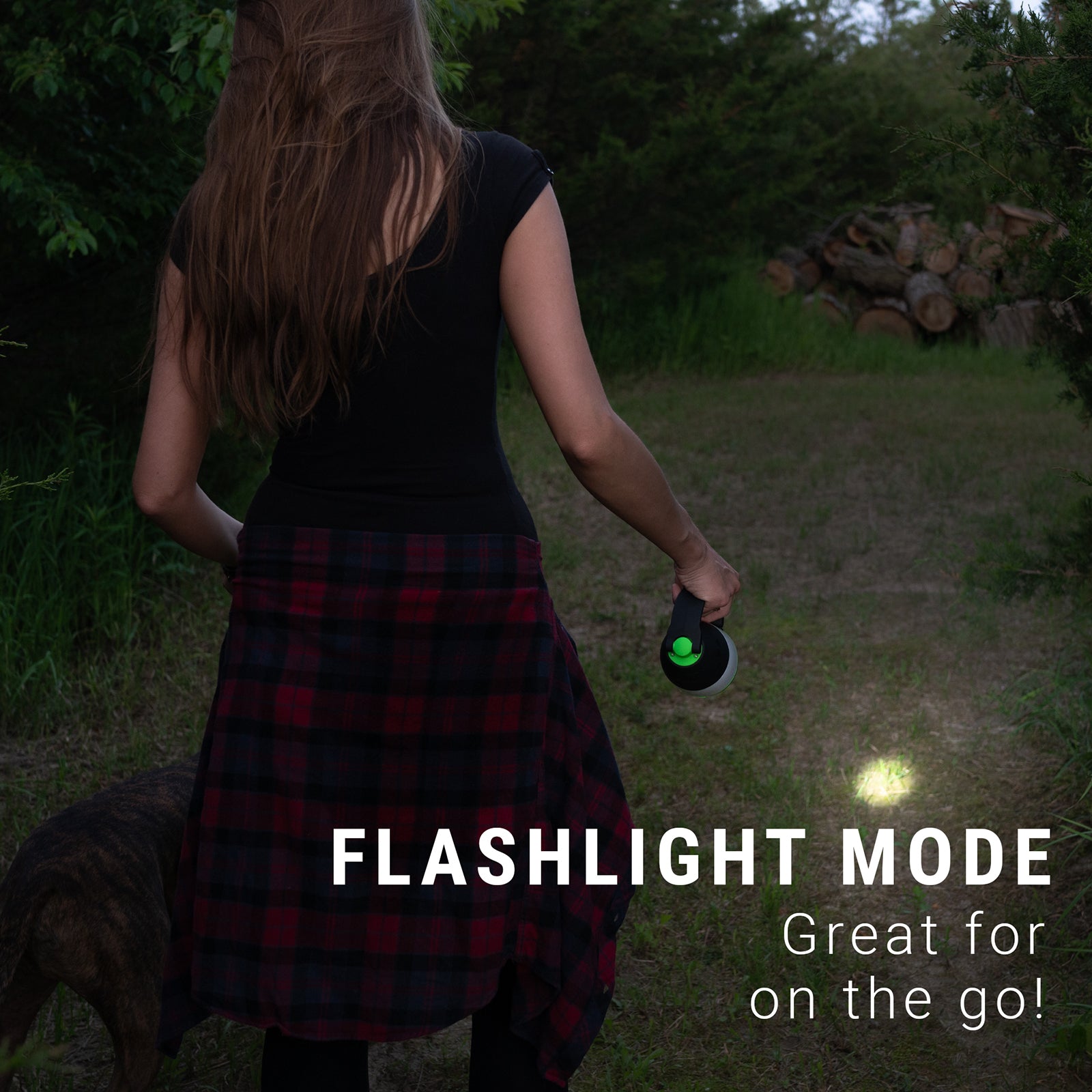 FLASHLIGHT MODE
Great for on the go!