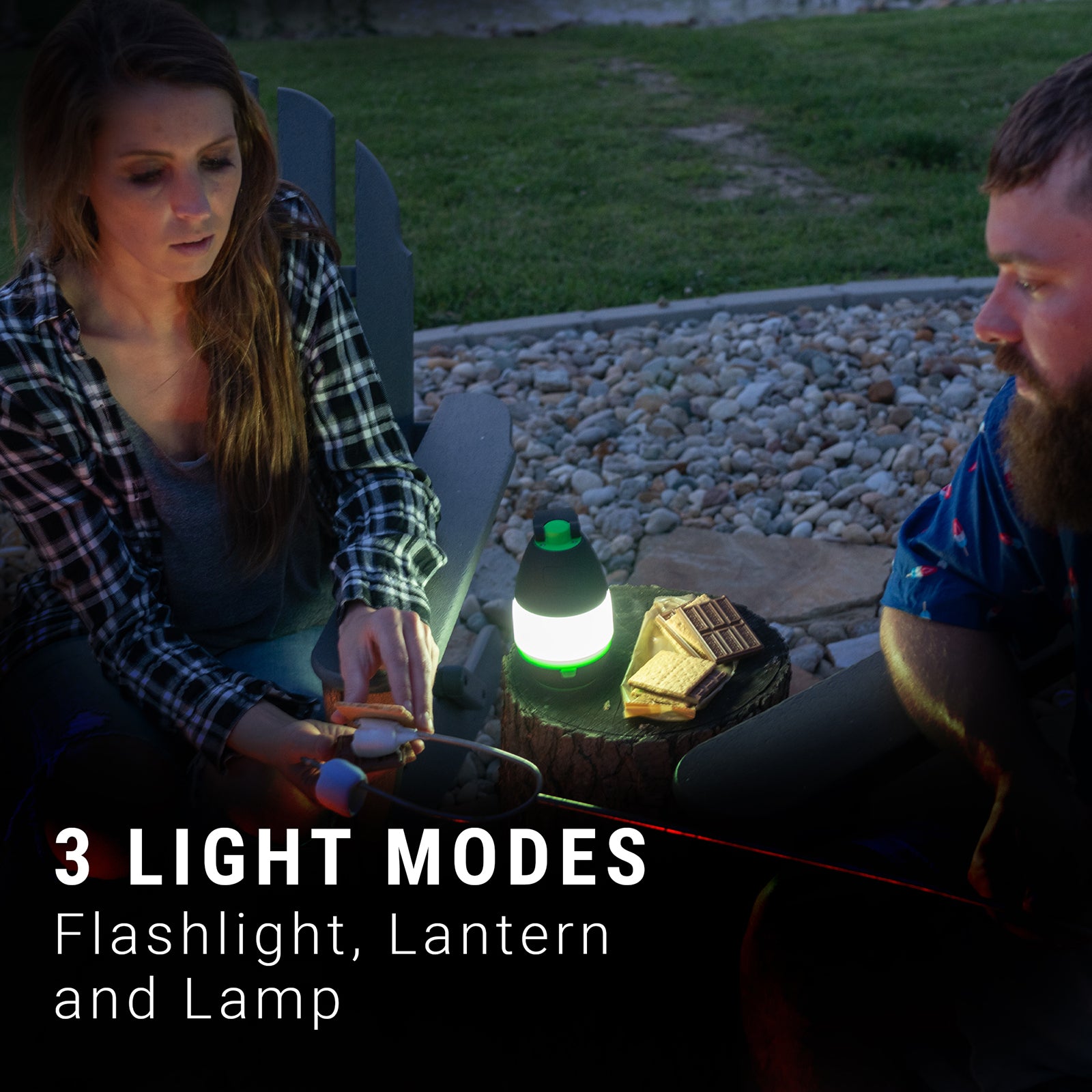 3 LIGHT MODES
Flashlight, Lantern and Lamp