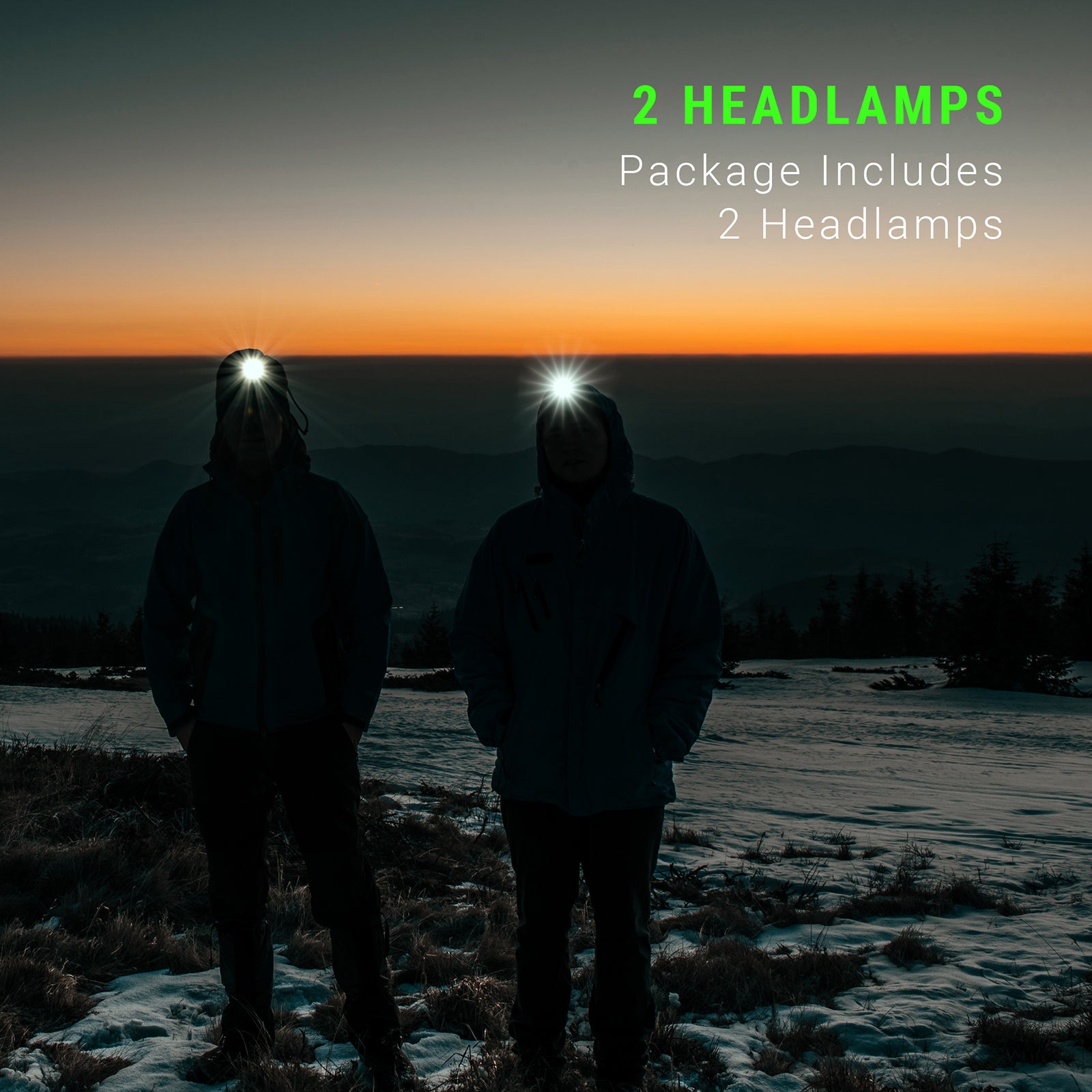 2 HEADLAMPS

Package Includes
2 Headlamps