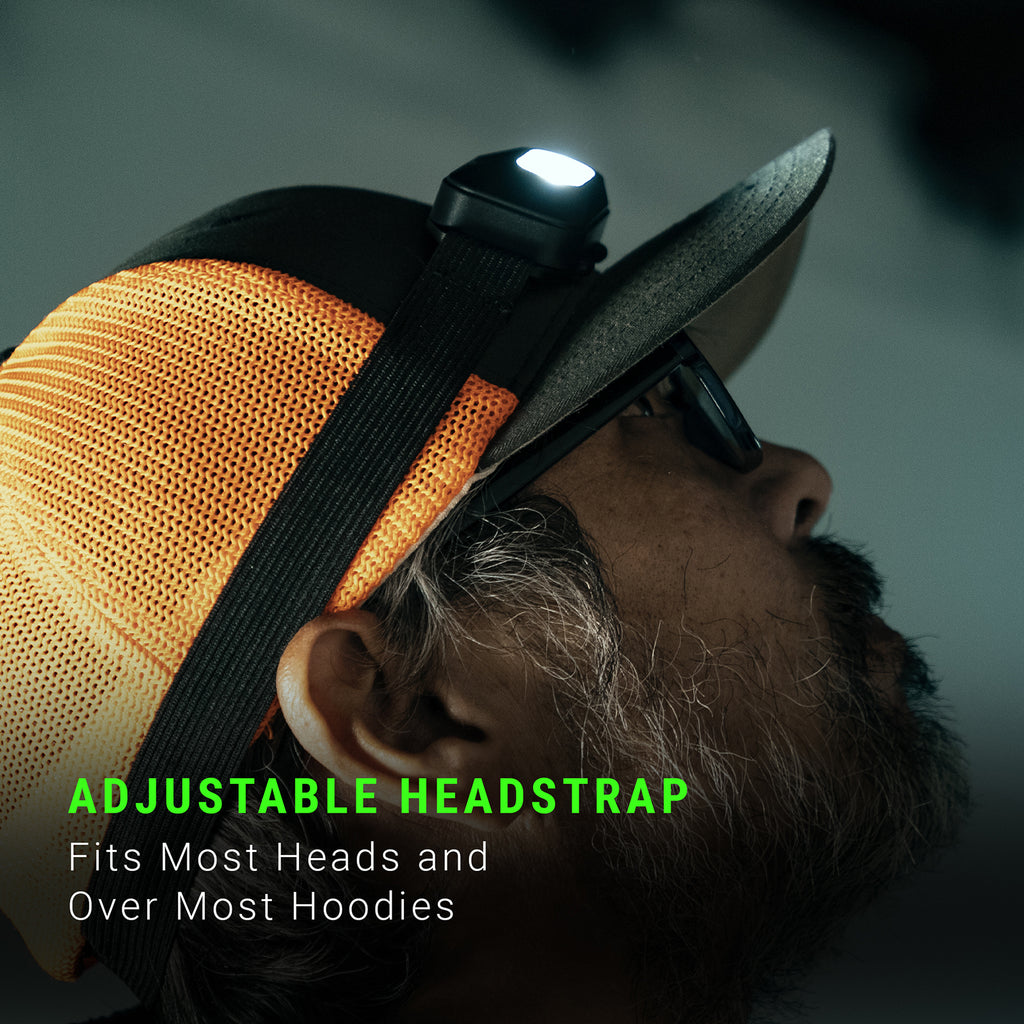 ADJUSTABLE HEADSTRAP
Fits Most Heads and Over Most Hoodies