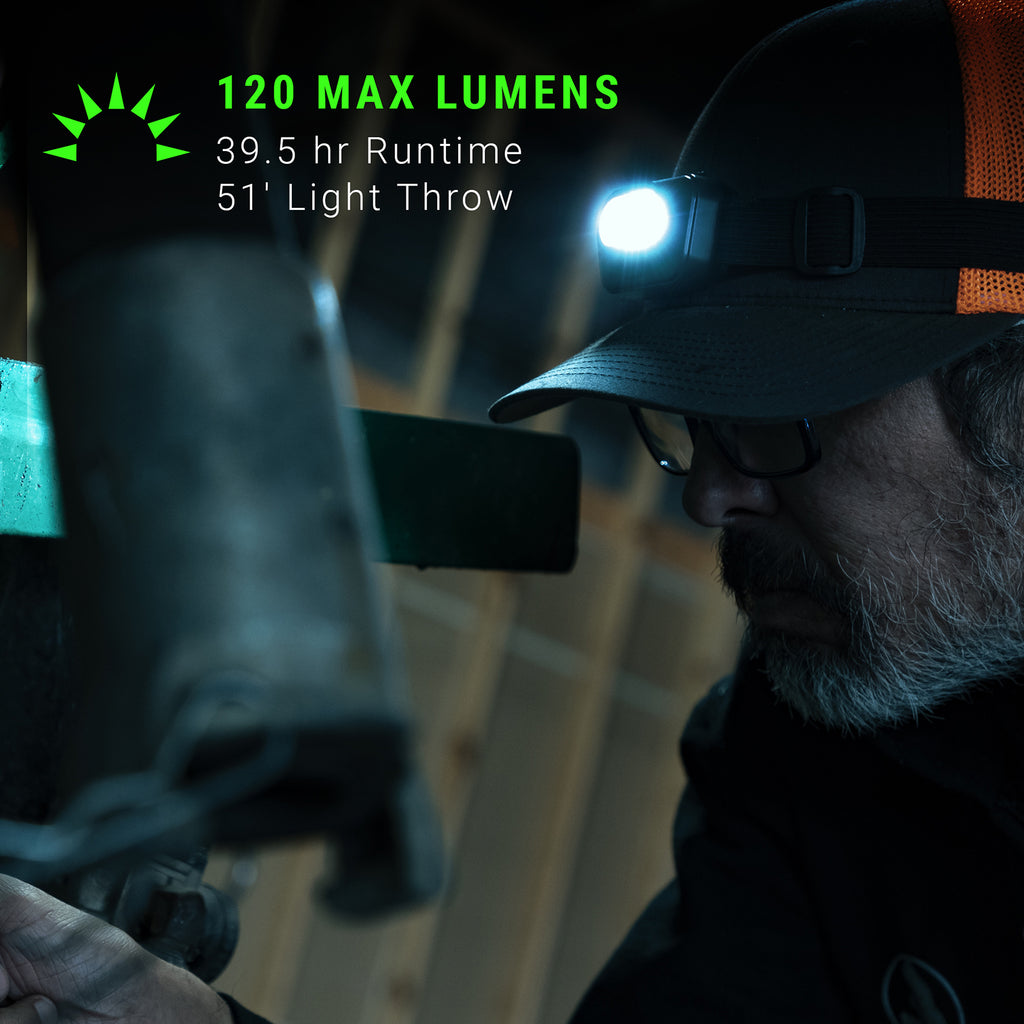 120 MAX LUMENS
39.5 hr Runtime
51' Light Throw