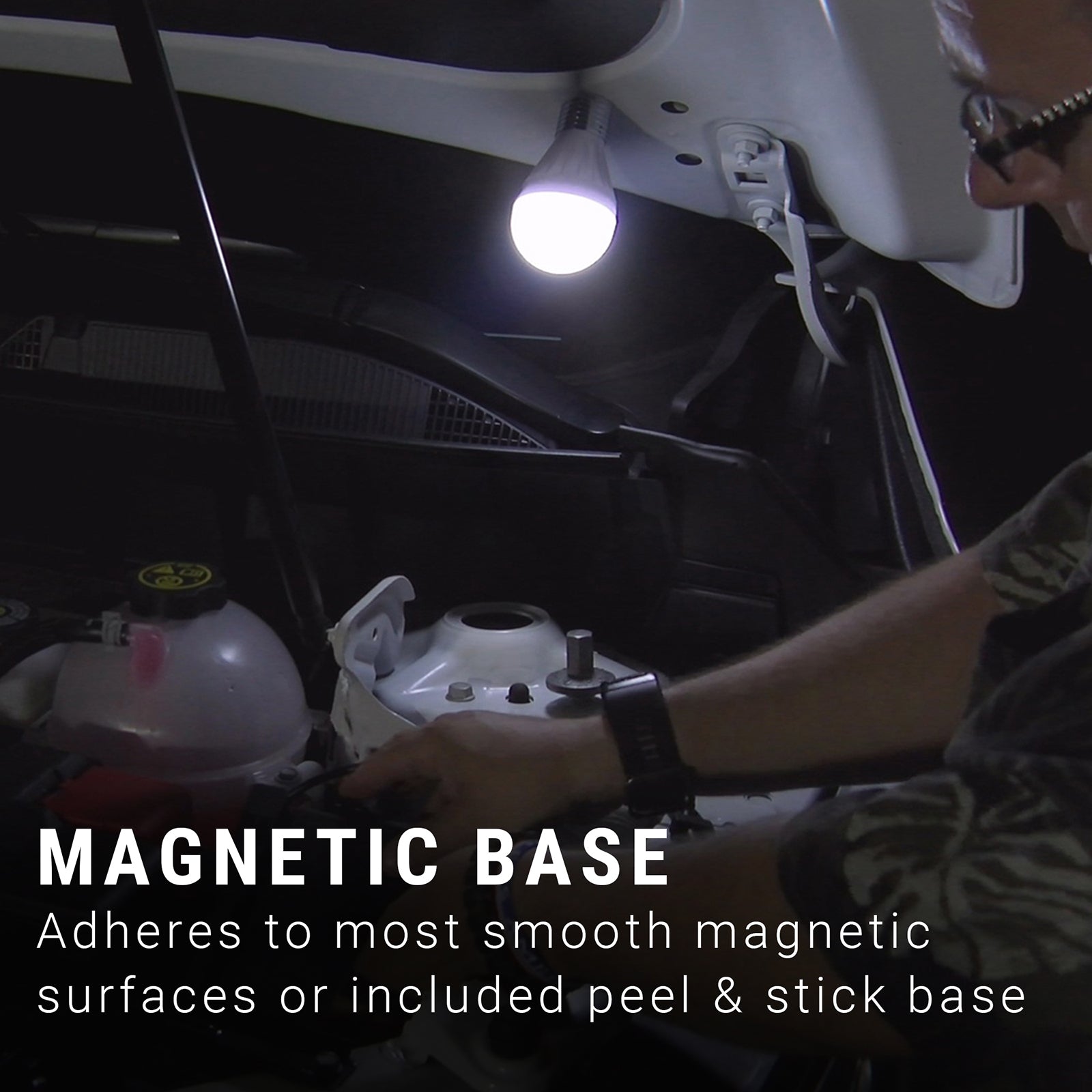 MAGNETIC BASE
Adheres to most smooth magnetic surfaces or included peel & stick base