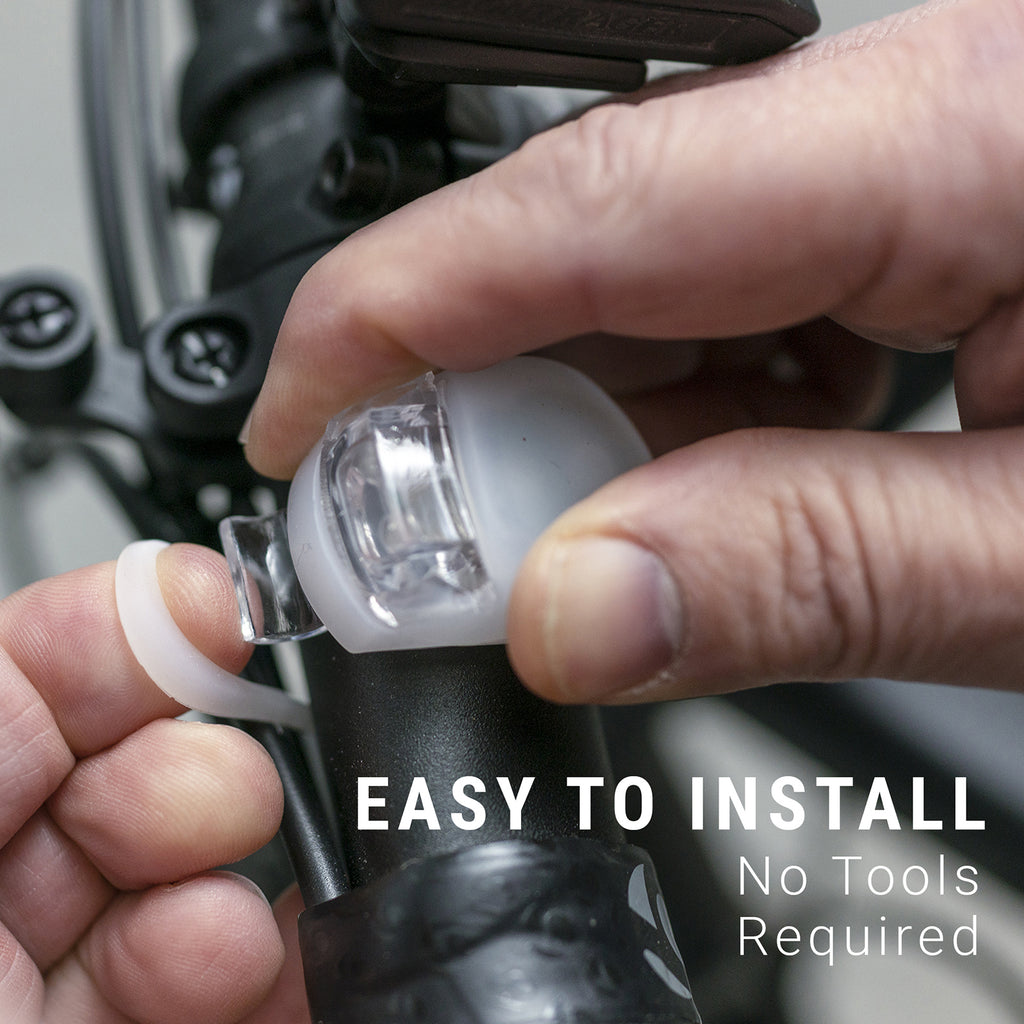 EASY TO INSTALL
No Tools Required