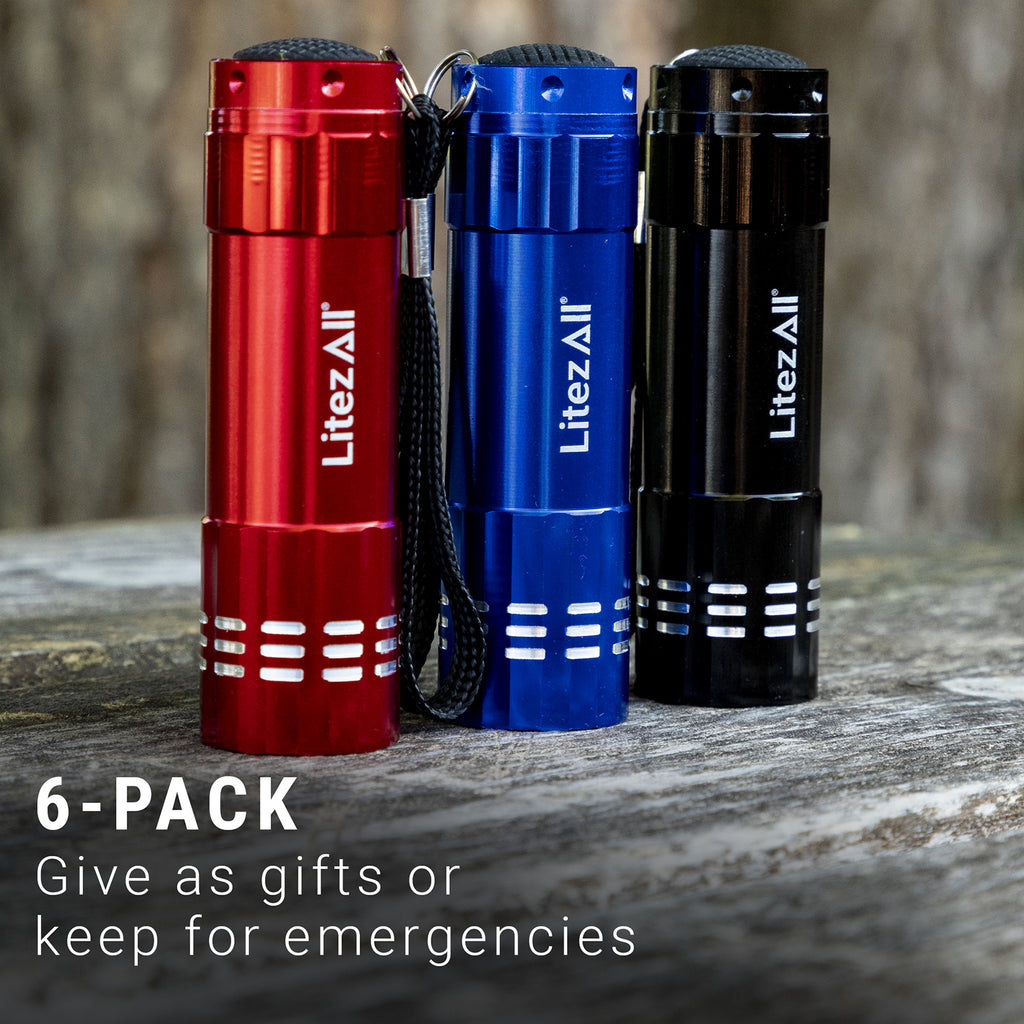 LitezAll®
LitezAll®
LitezAll®

6-PACK
Give as gifts or keep for emergencies