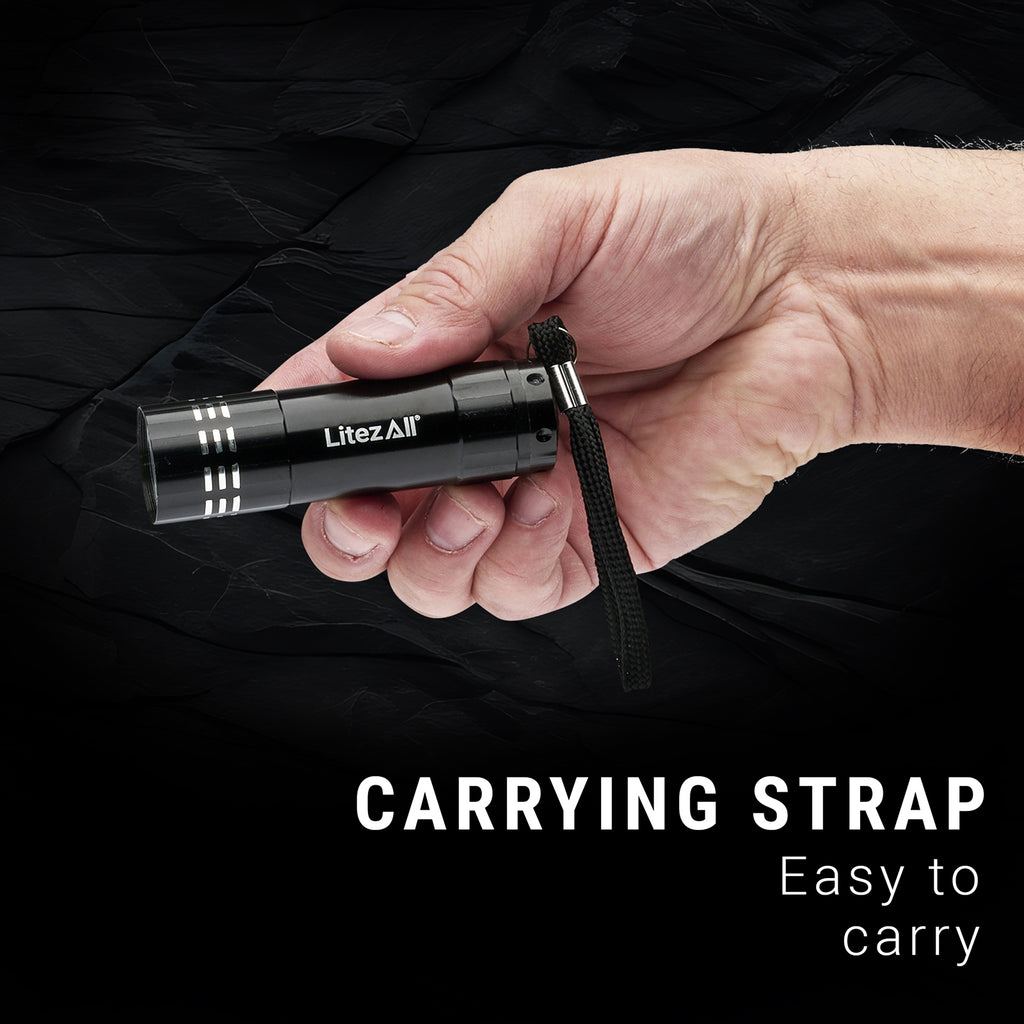 LitezAll®

CARRYING STRAP
Easy to carry