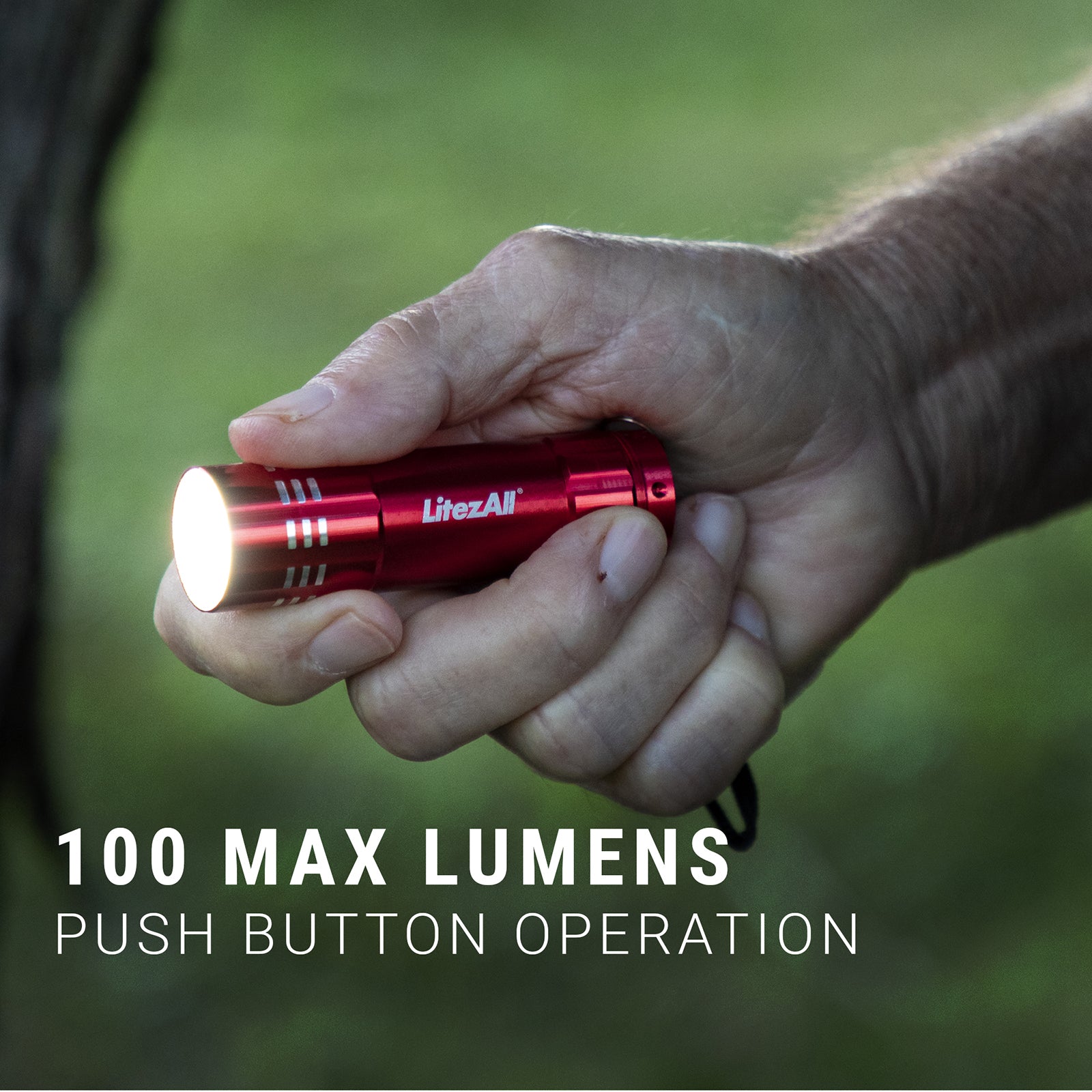 LitezAll®

100 MAX LUMENS
PUSH BUTTON OPERATION