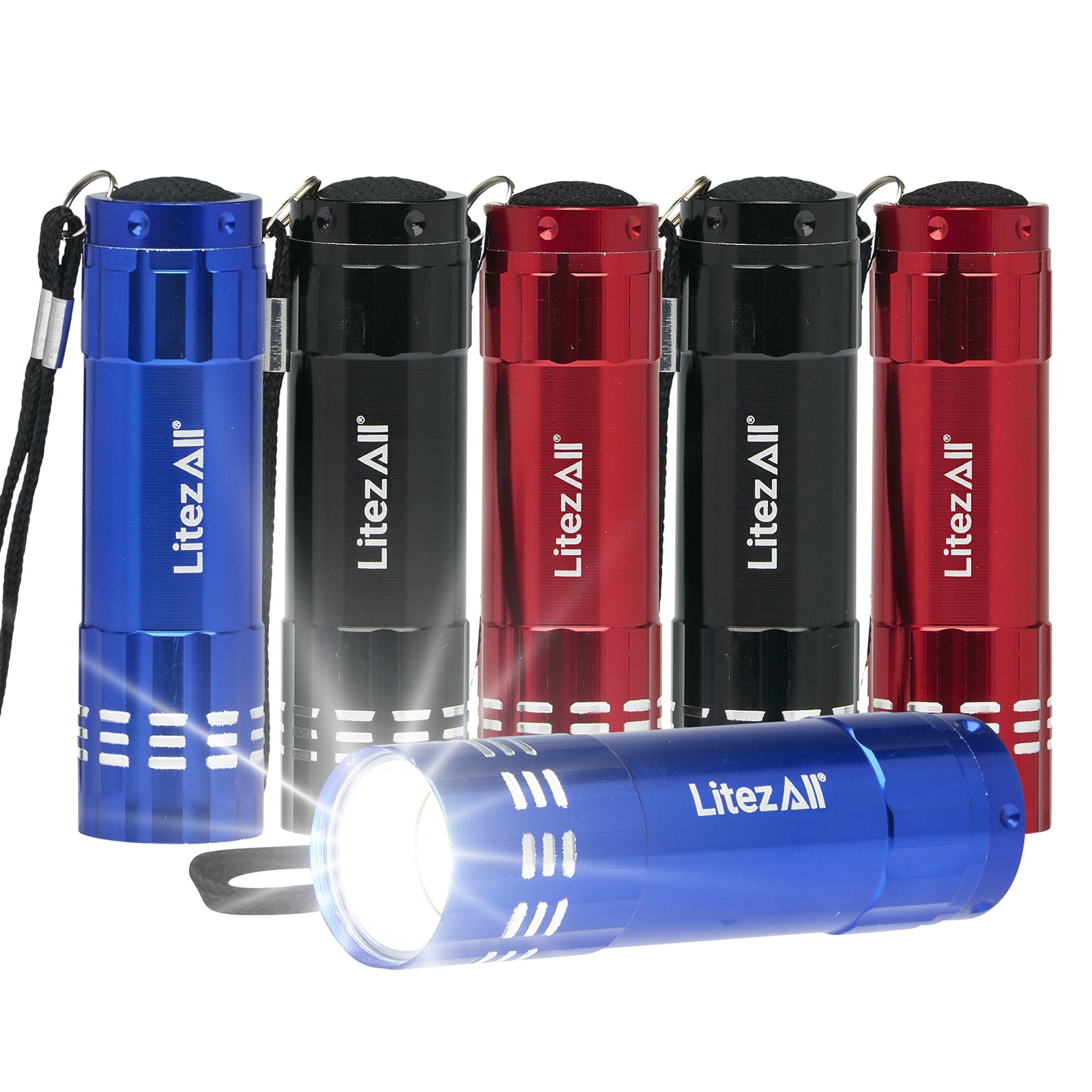 LitezAll®

LitezAll®

LitezAll®

LitezAll®

LitezAll®

LitezAll®