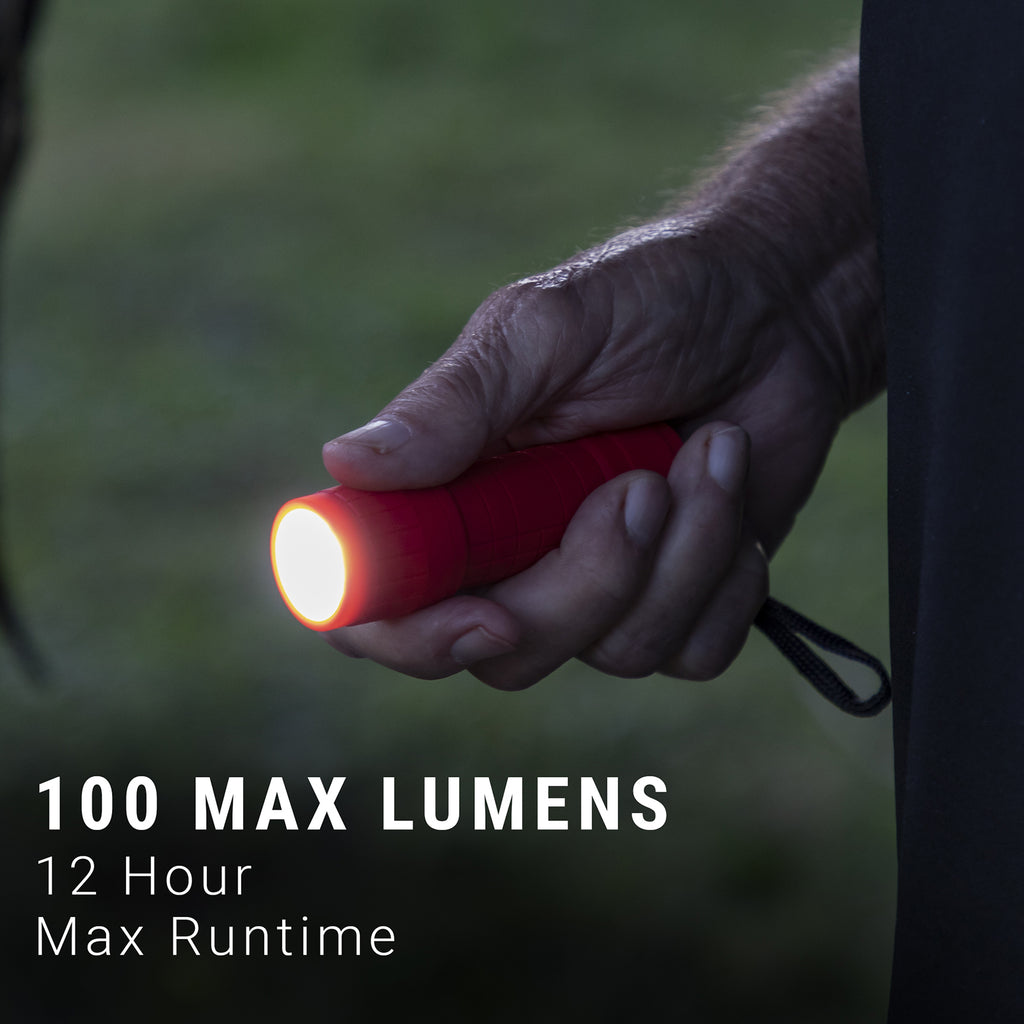 100 MAX LUMENS
12 Hour
Max Runtime