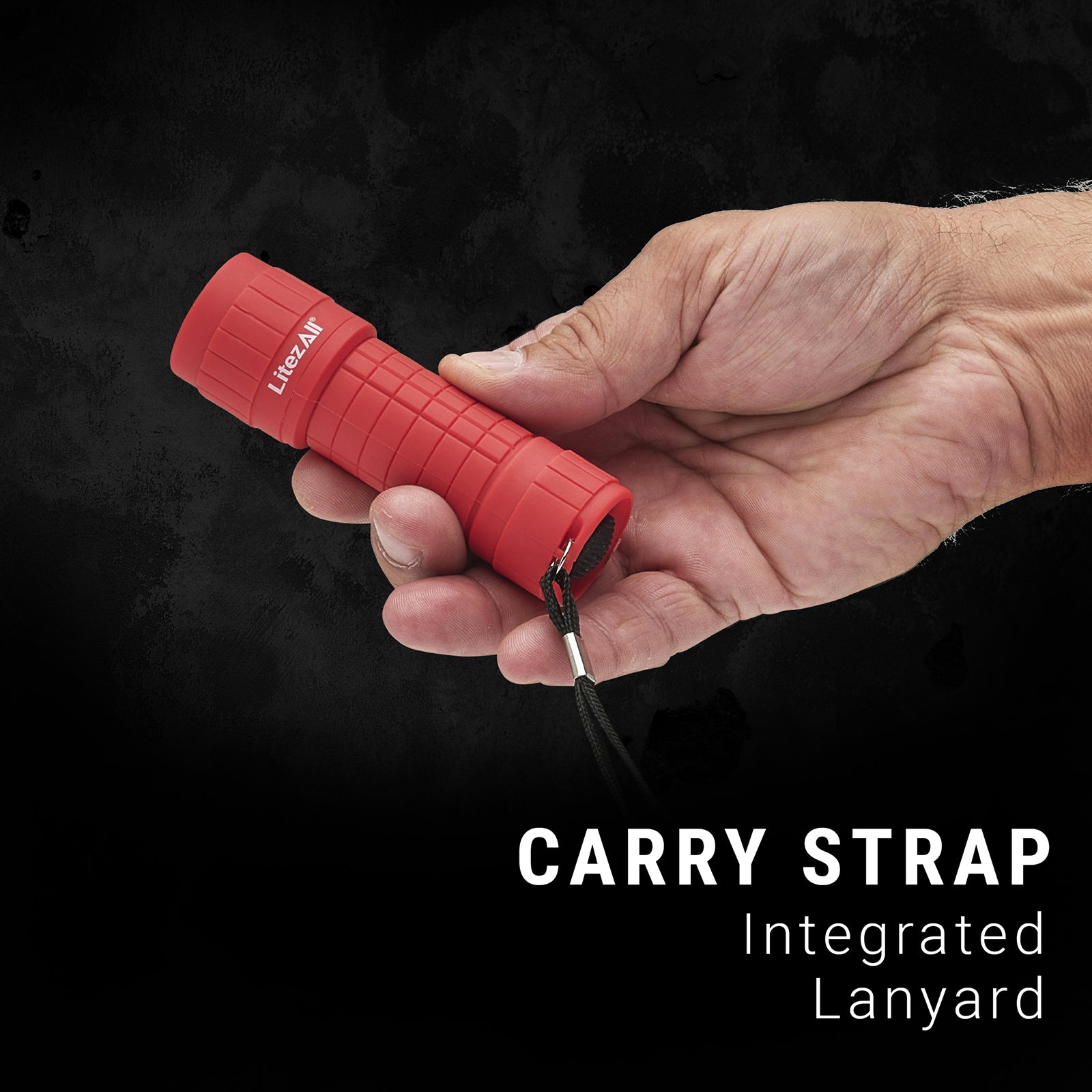 LitezAll®

CARRY STRAP
Integrated Lanyard