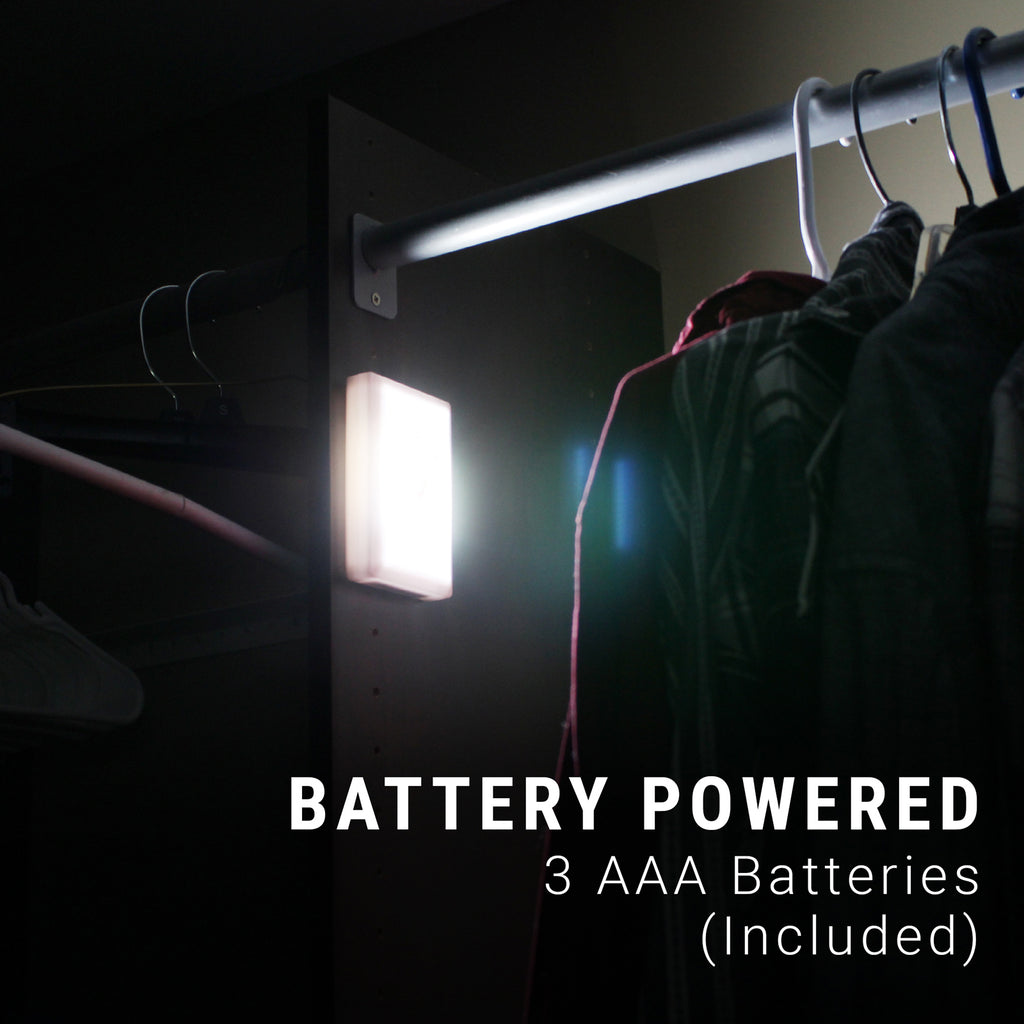 BATTERY POWERED
3 AAA Batteries
(Included)