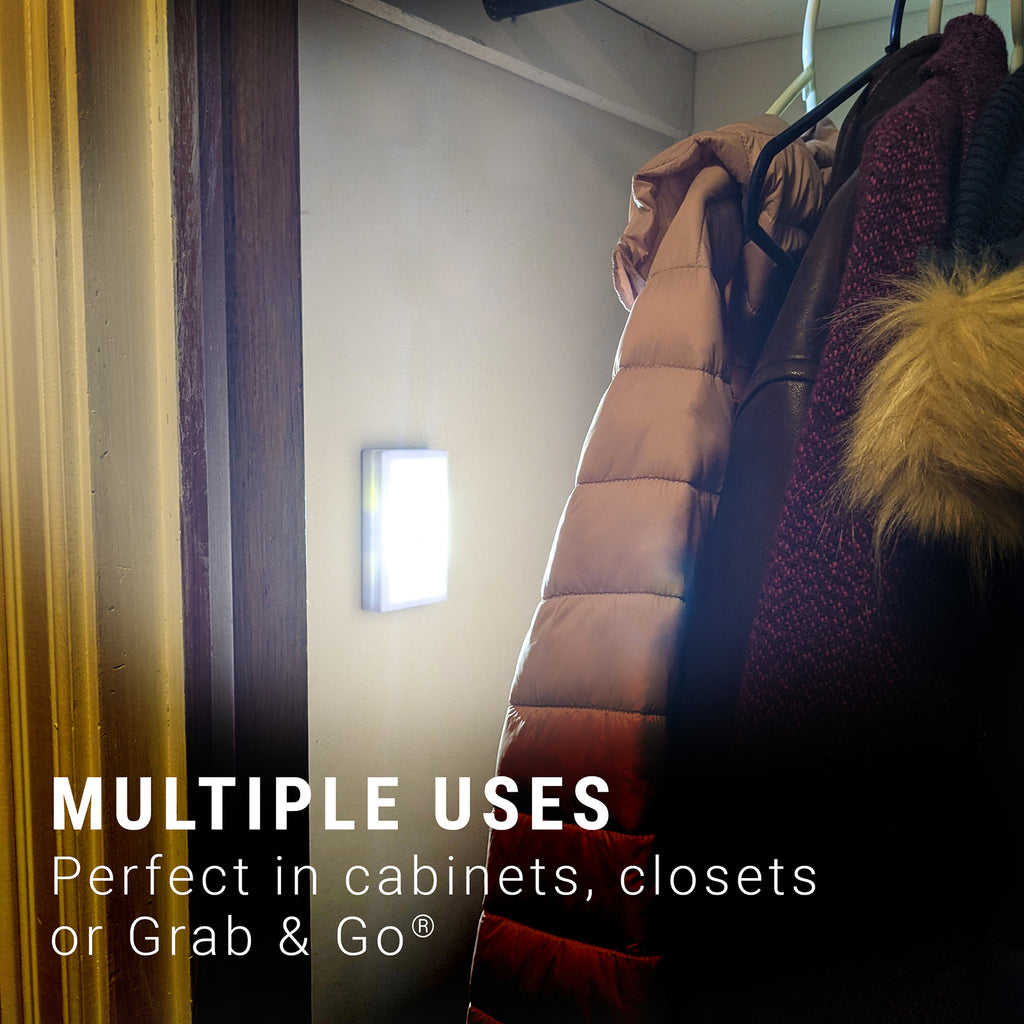 MULTIPLE USES
Perfect in cabinets, closets or Grab & Go®