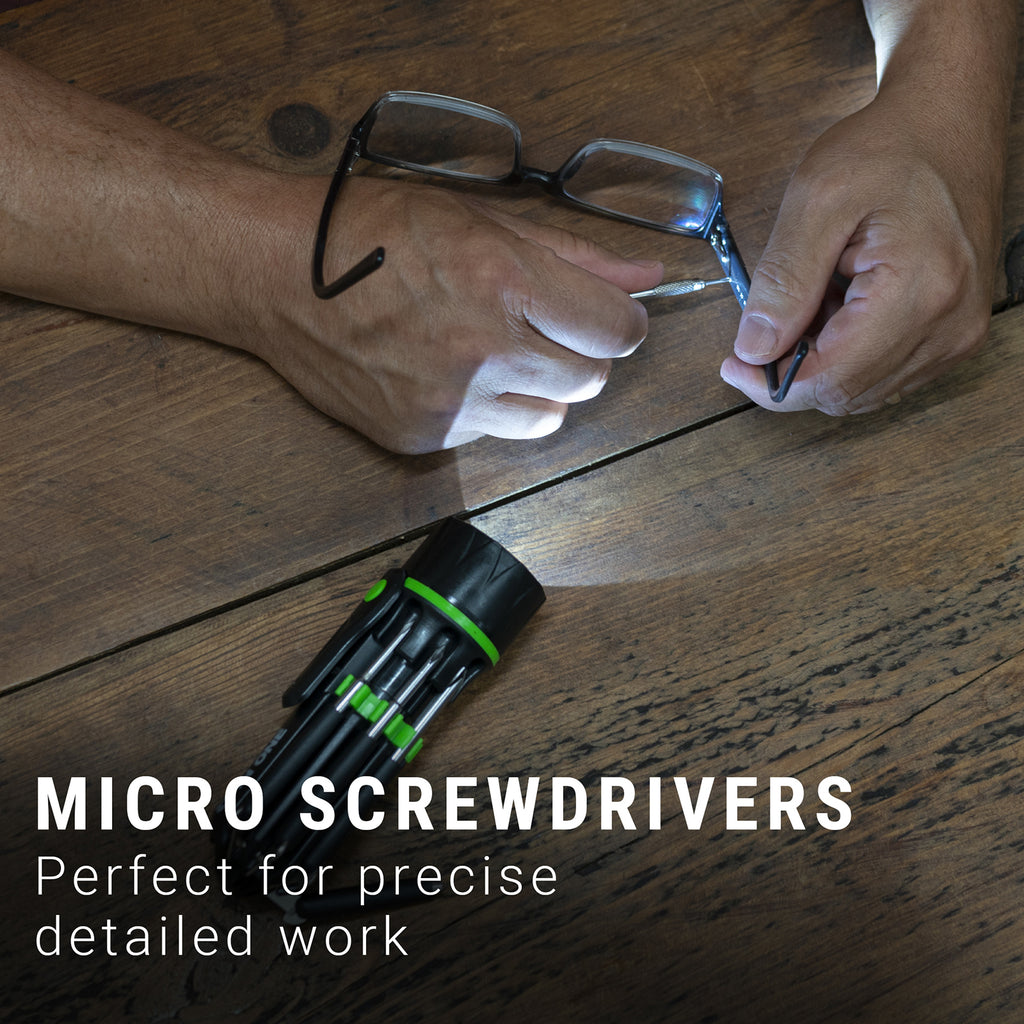 MICRO SCREWDRIVERS
Perfect for precise detailed work