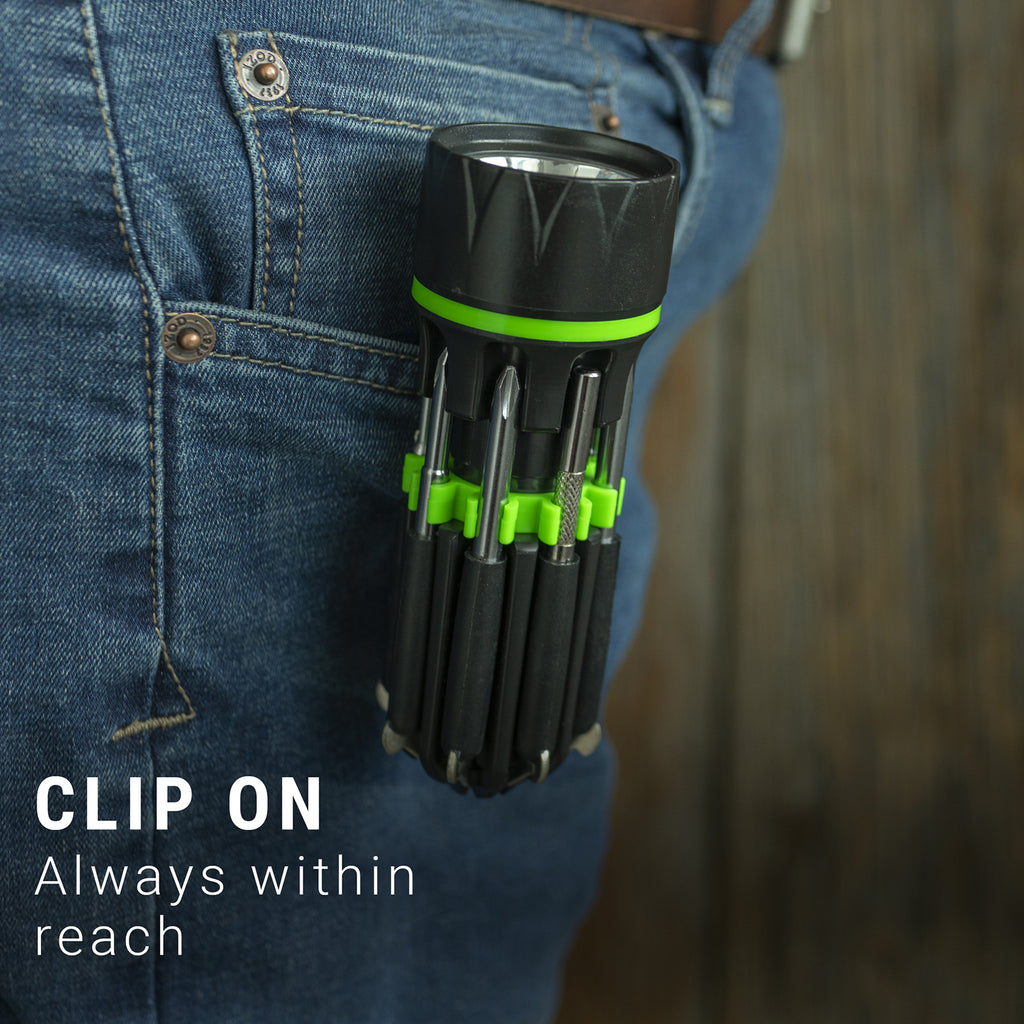 CLIP ON
Always within reach