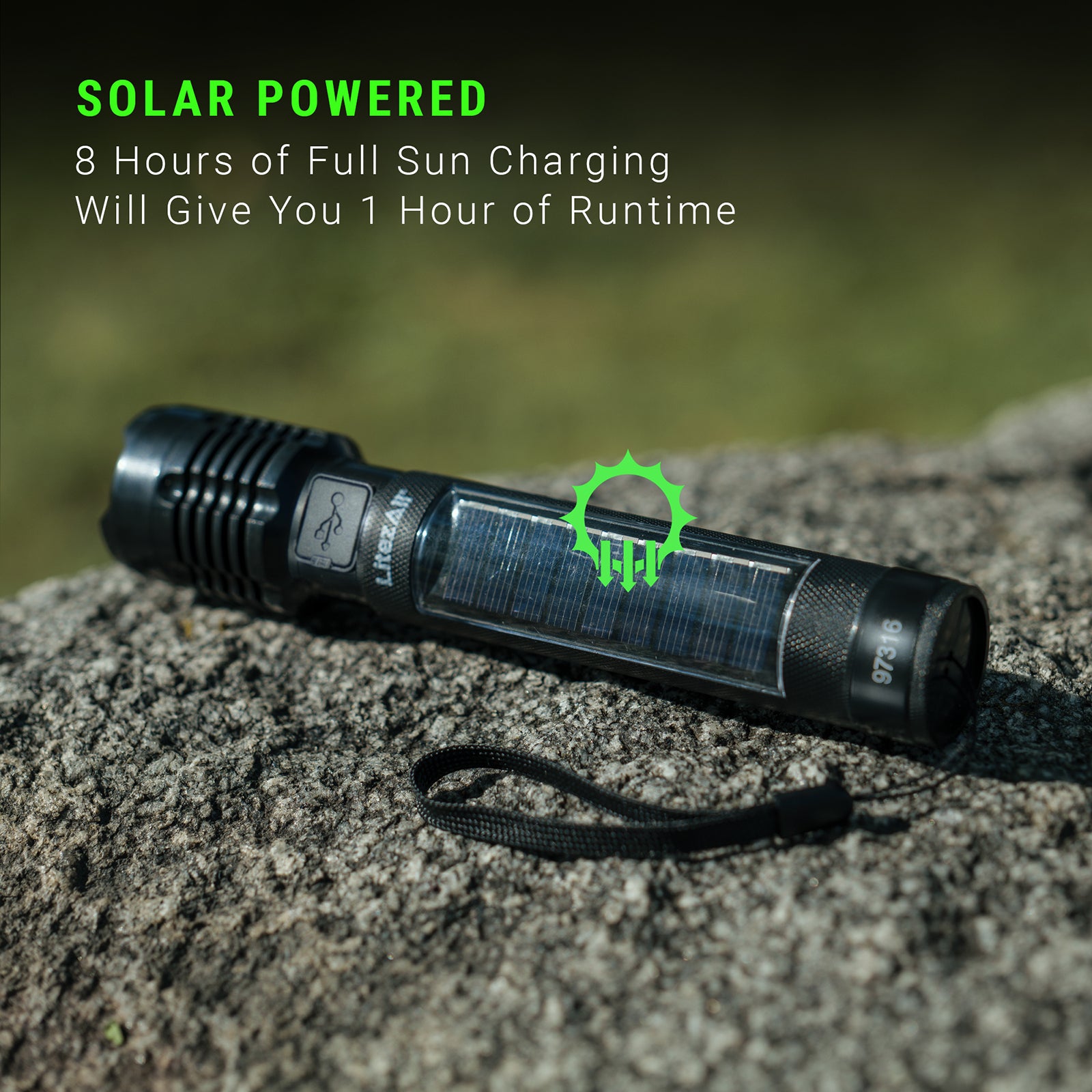 SOLAR POWERED
8 Hours of Full Sun Charging Will Give You 1 Hour of Runtime

LitezAll

97316