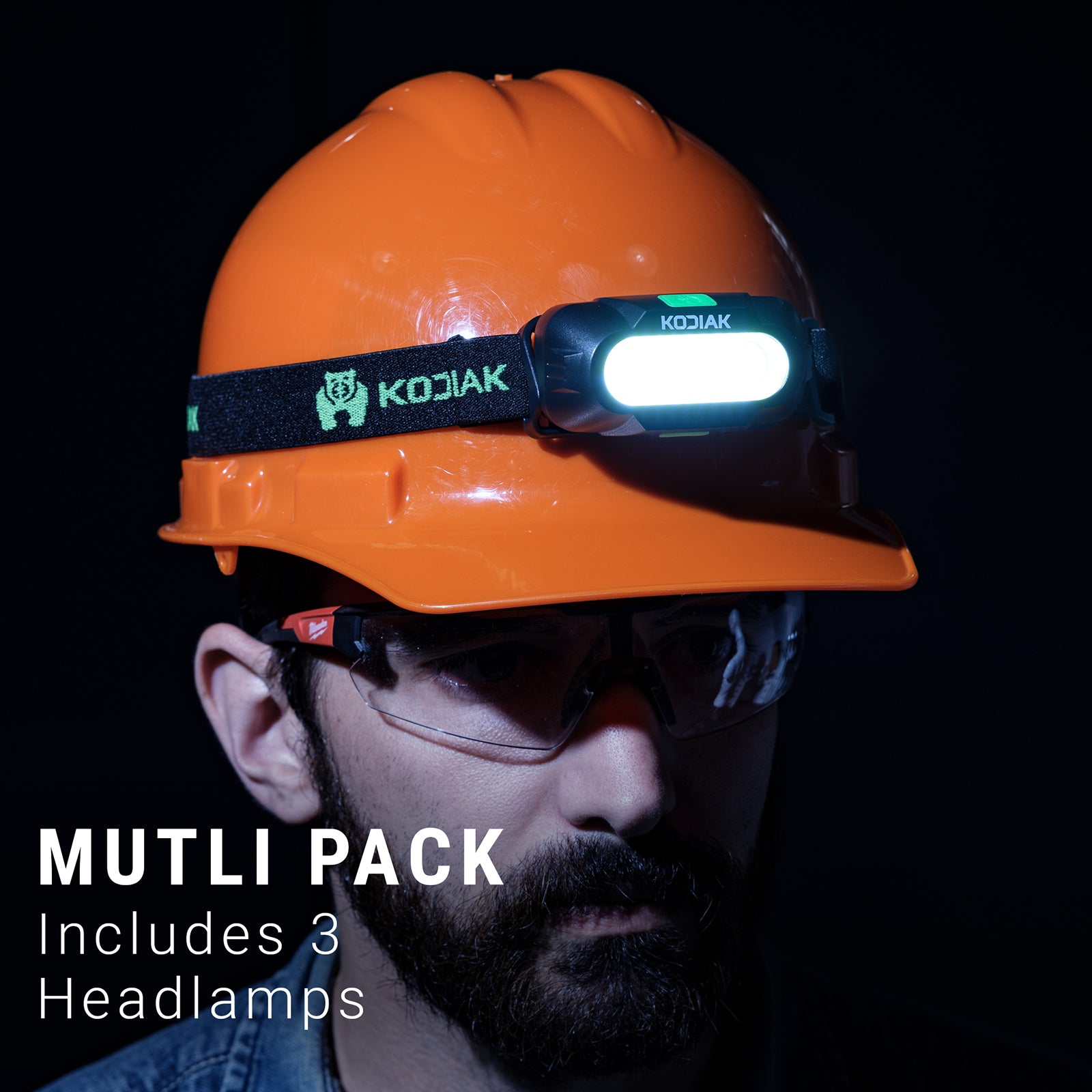 KODIAK

KODIAK

MUTLI PACK
Includes 3 Headlamps