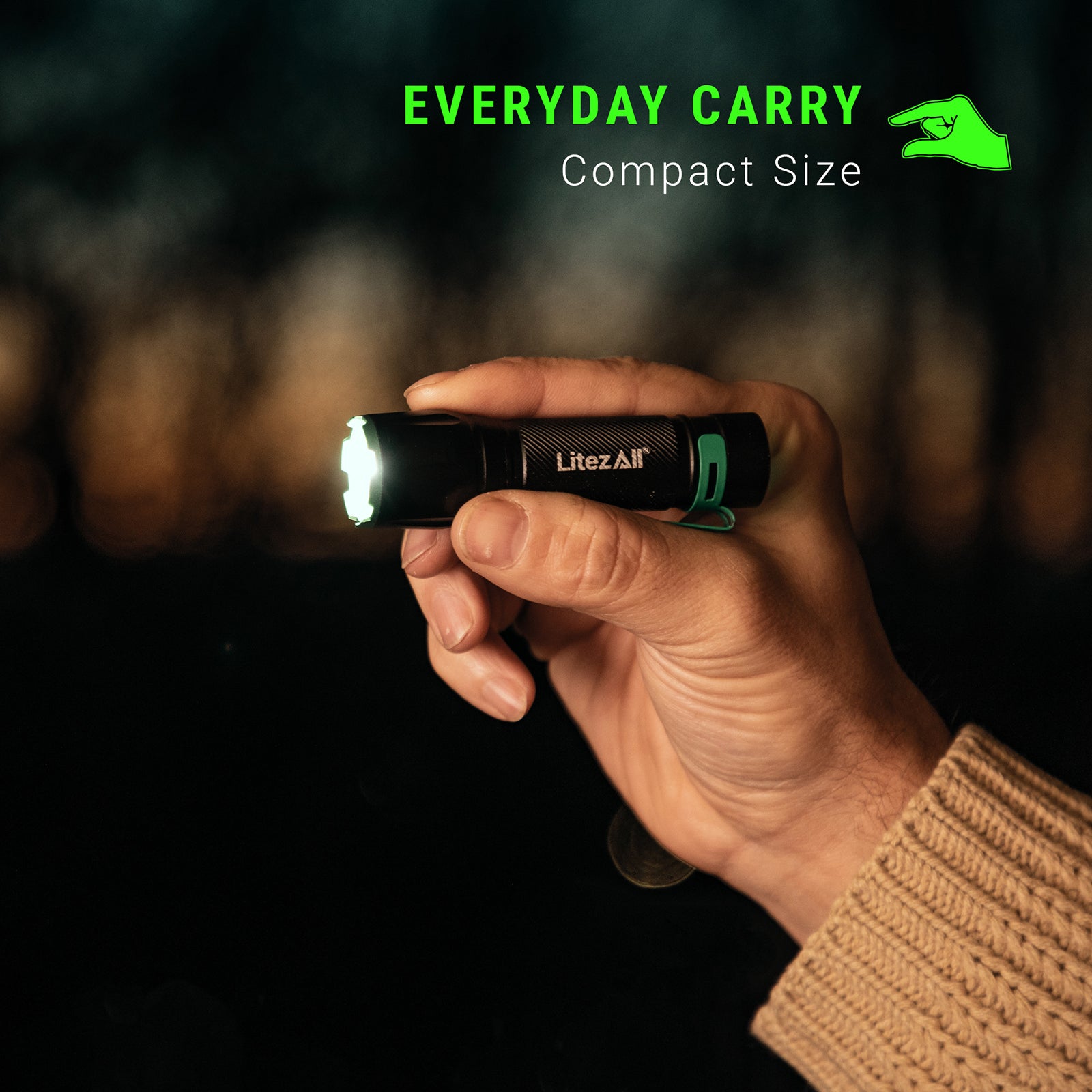 EVERYDAY CARRY
Compact Size

LitezAll®