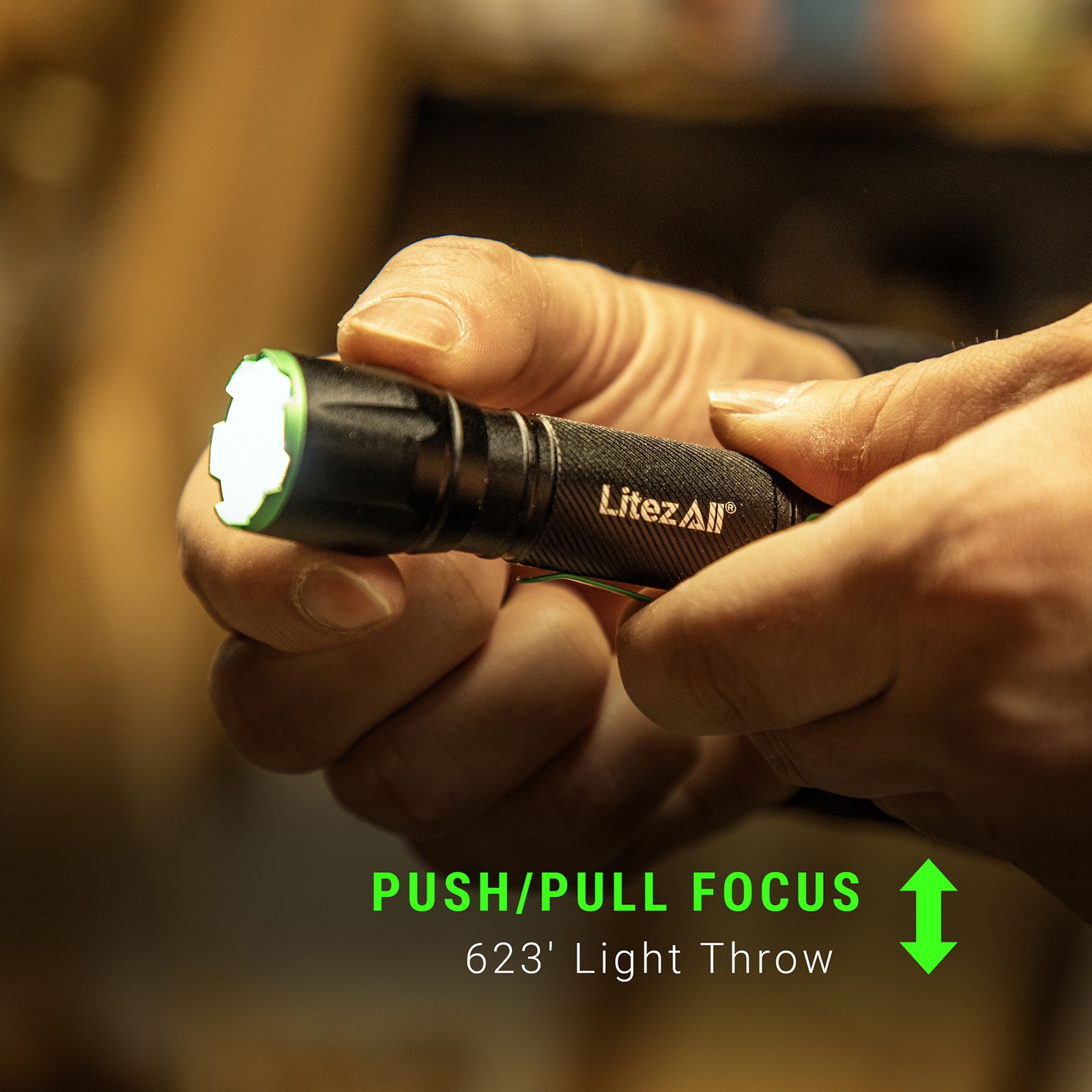 LitezAll®

PUSH/PULL FOCUS

623' Light Throw