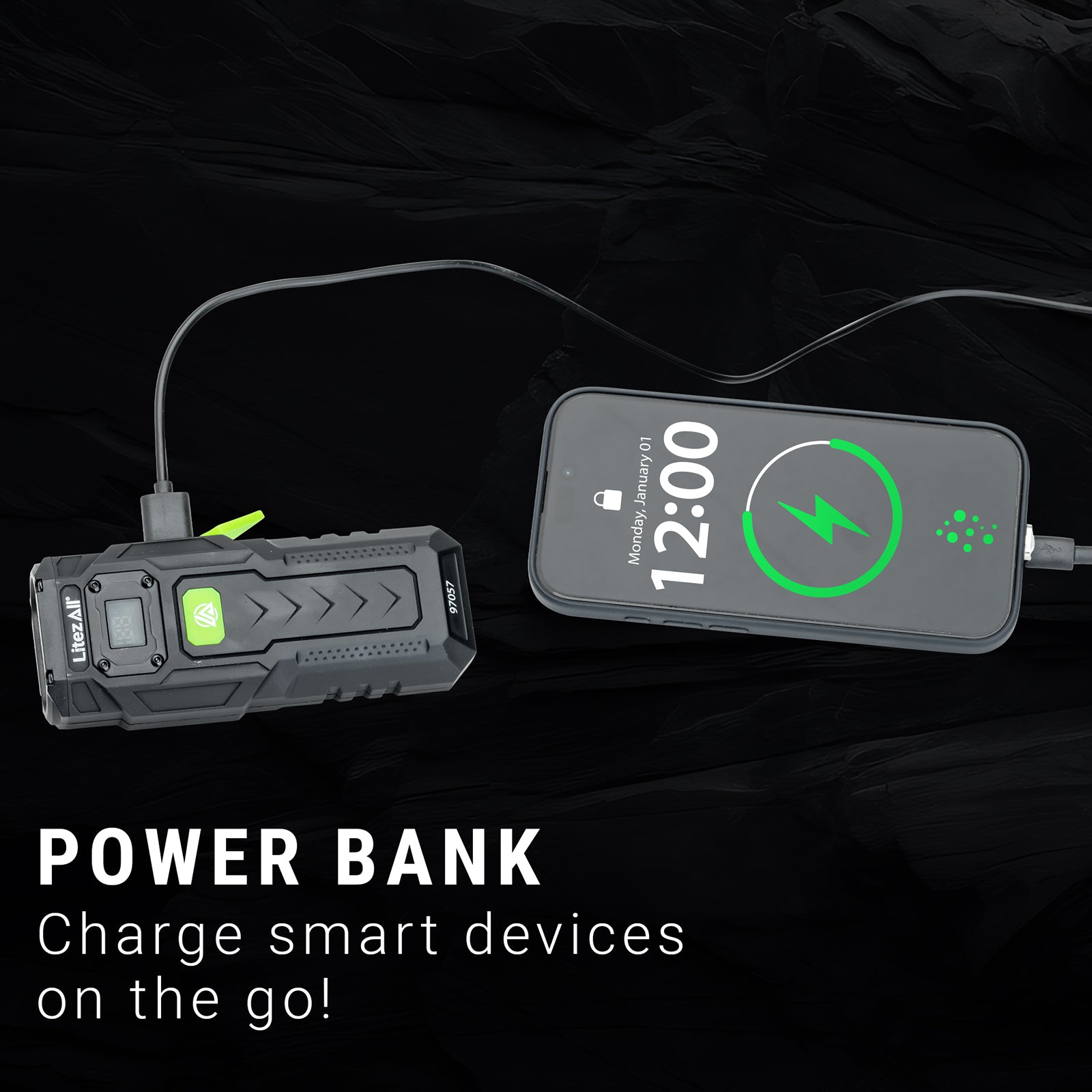 LitezAll
97057
Monday, January 01
12:00

POWER BANK
Charge smart devices on the go!