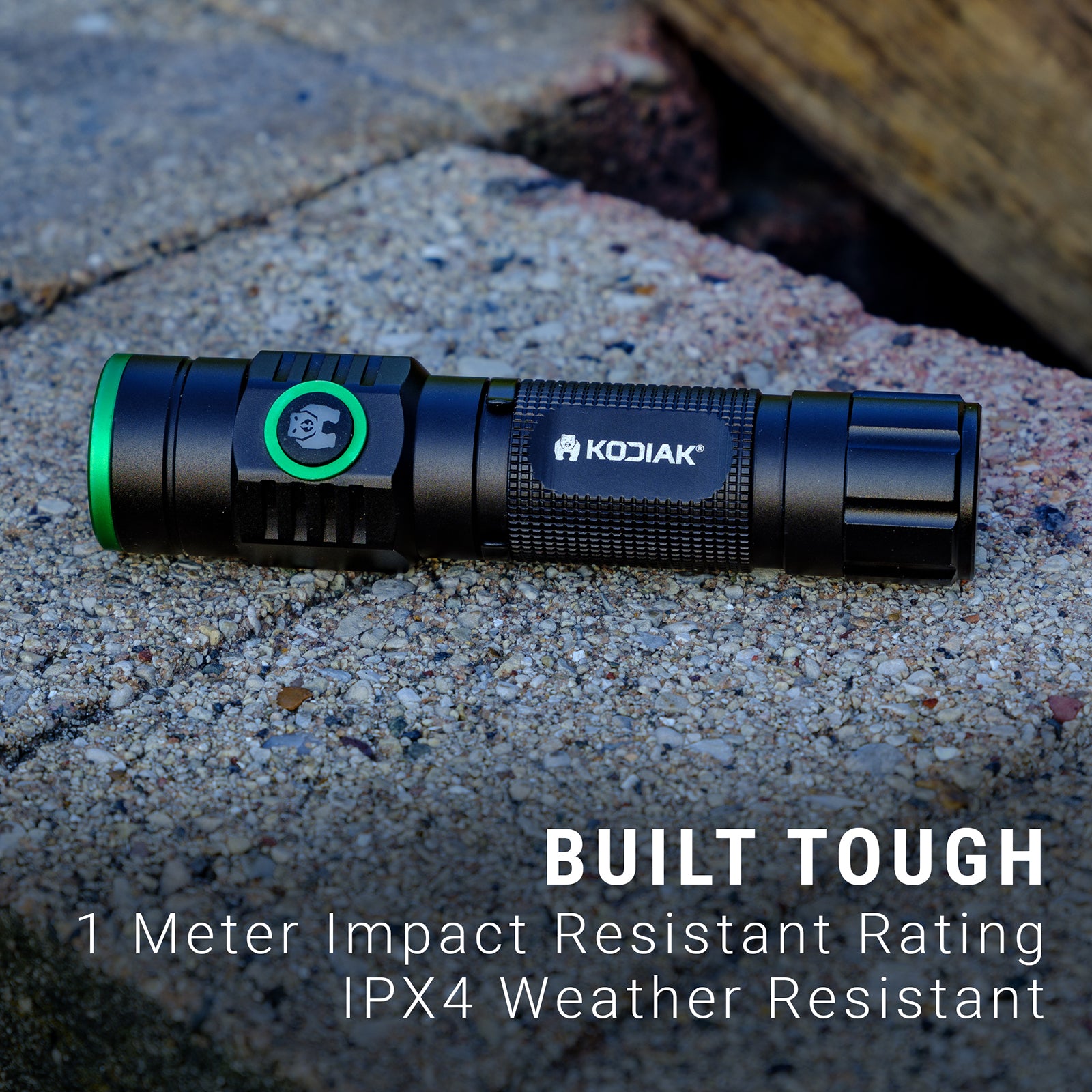 KODIAK®

BUILT TOUGH
1 Meter Impact Resistant Rating
IPX4 Weather Resistant