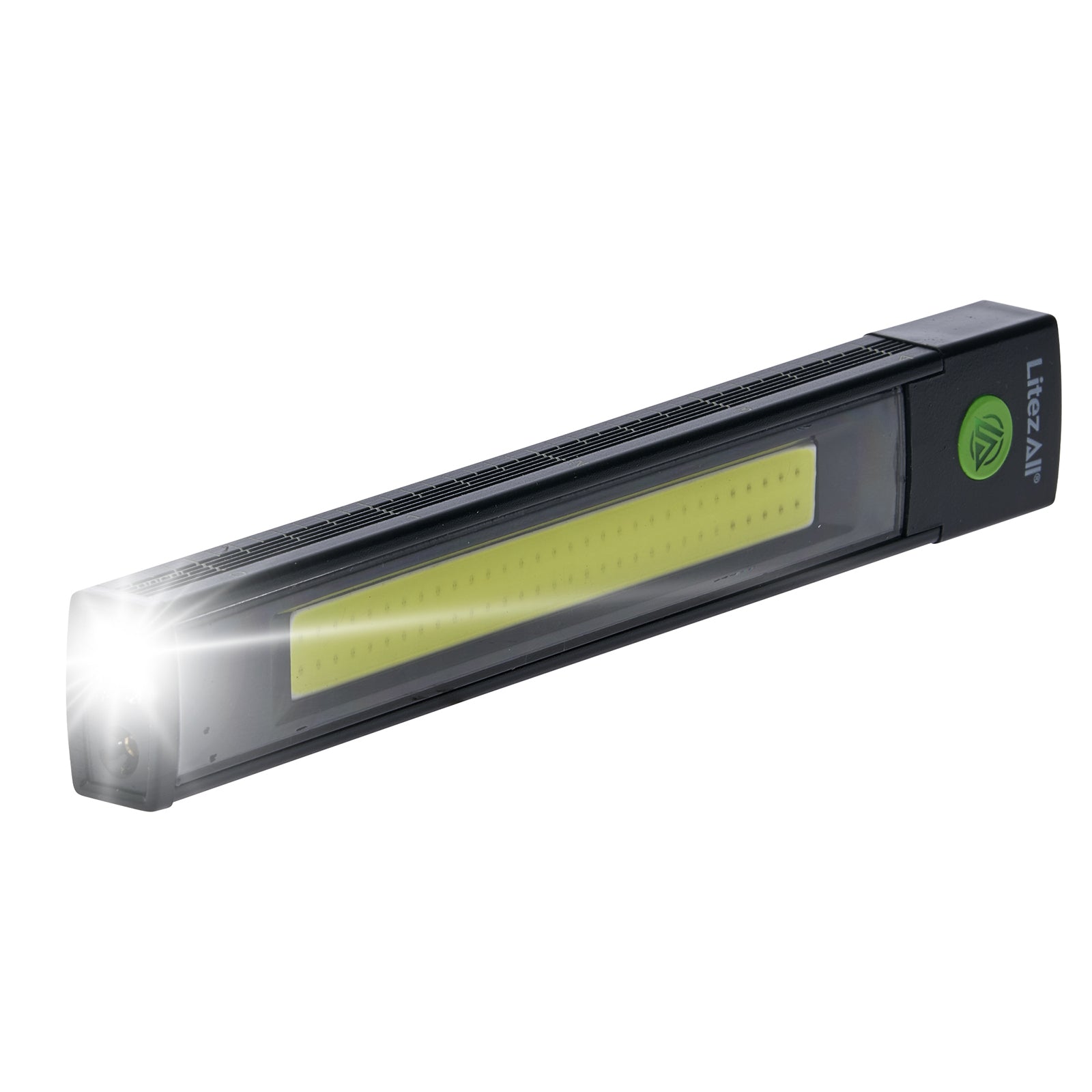 LitezAll®