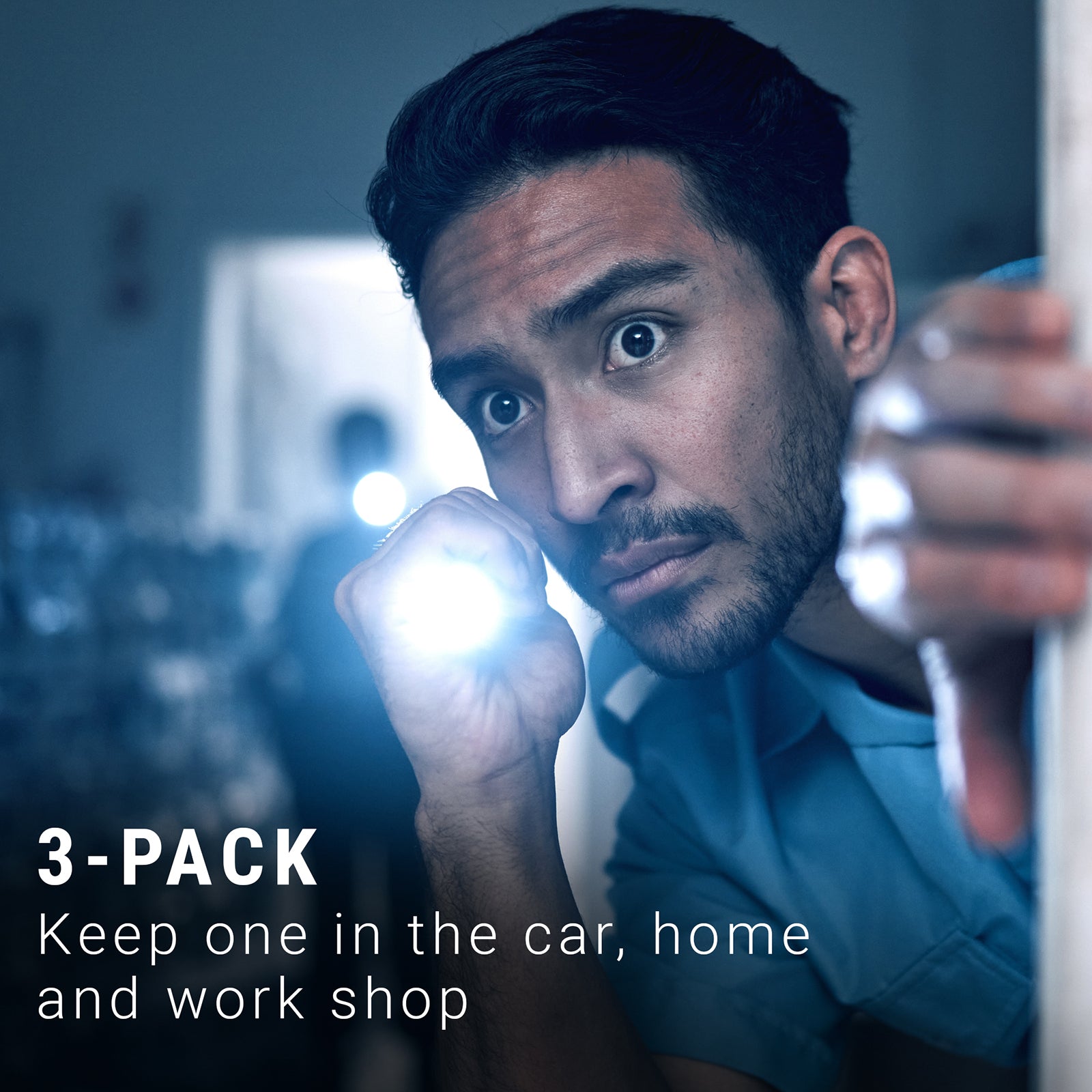 3-PACK
Keep one in the car, home and work shop