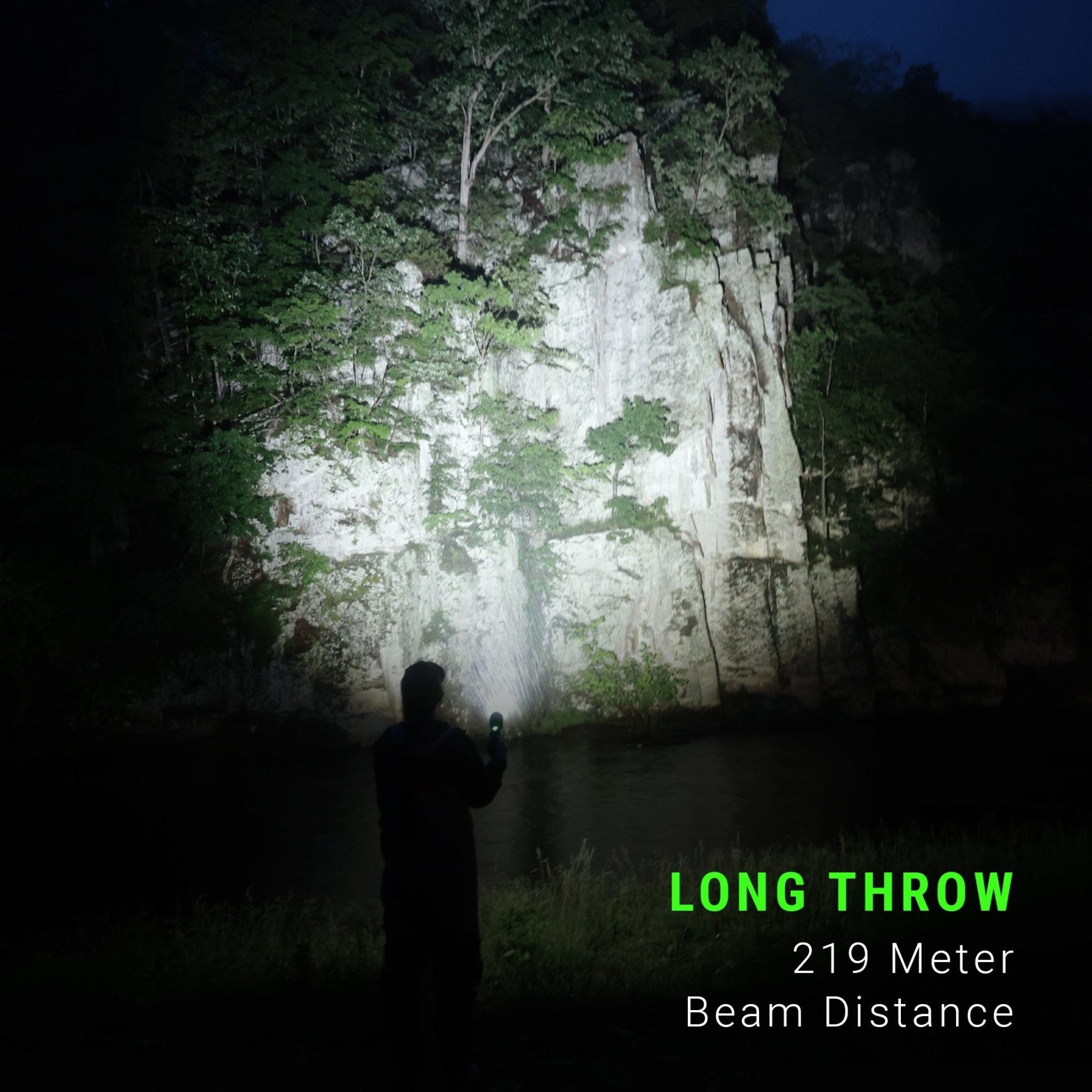 LONG THROW
219 Meter
Beam Distance