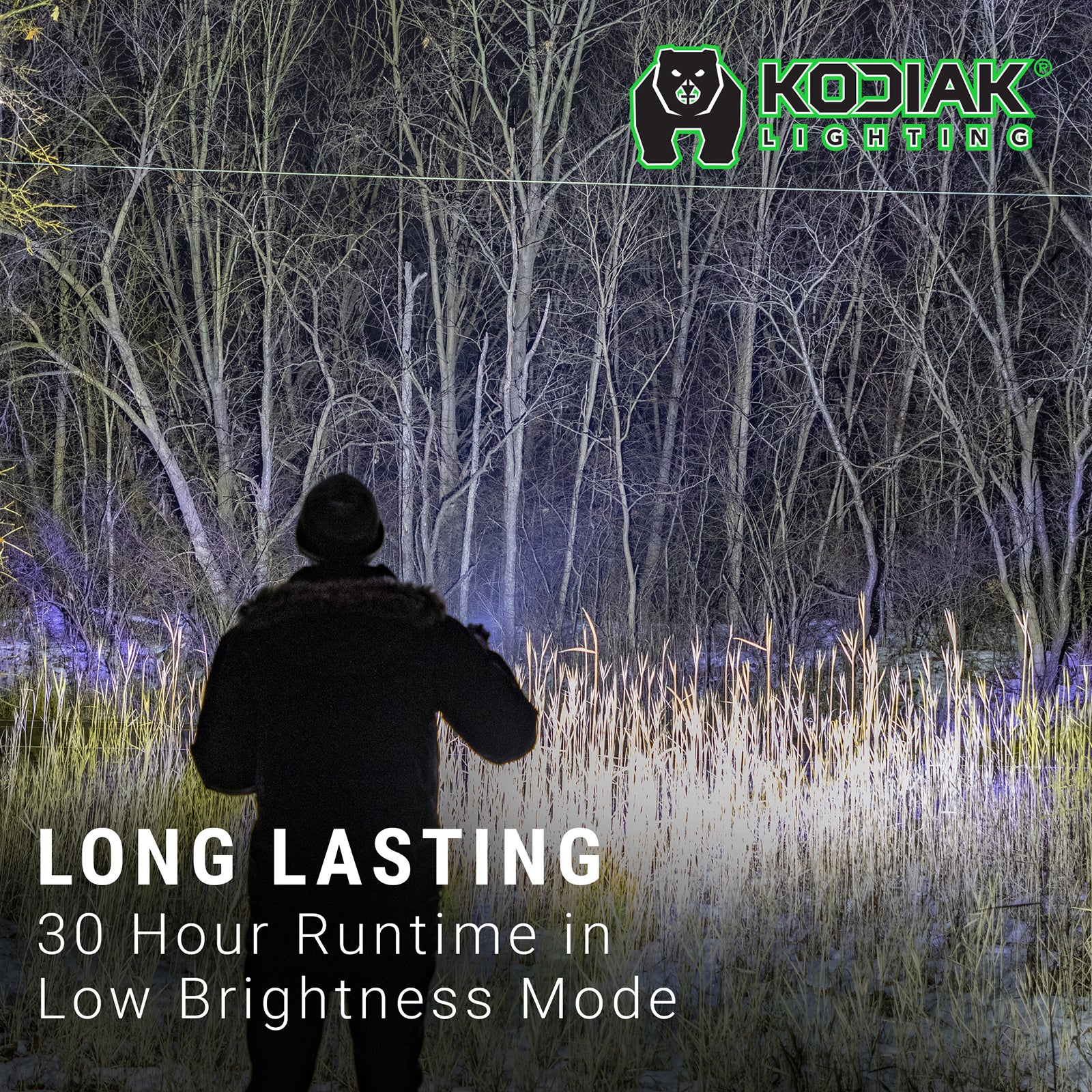 KODIAK®
LIGHTING

LONG LASTING
30 Hour Runtime in Low Brightness Mode