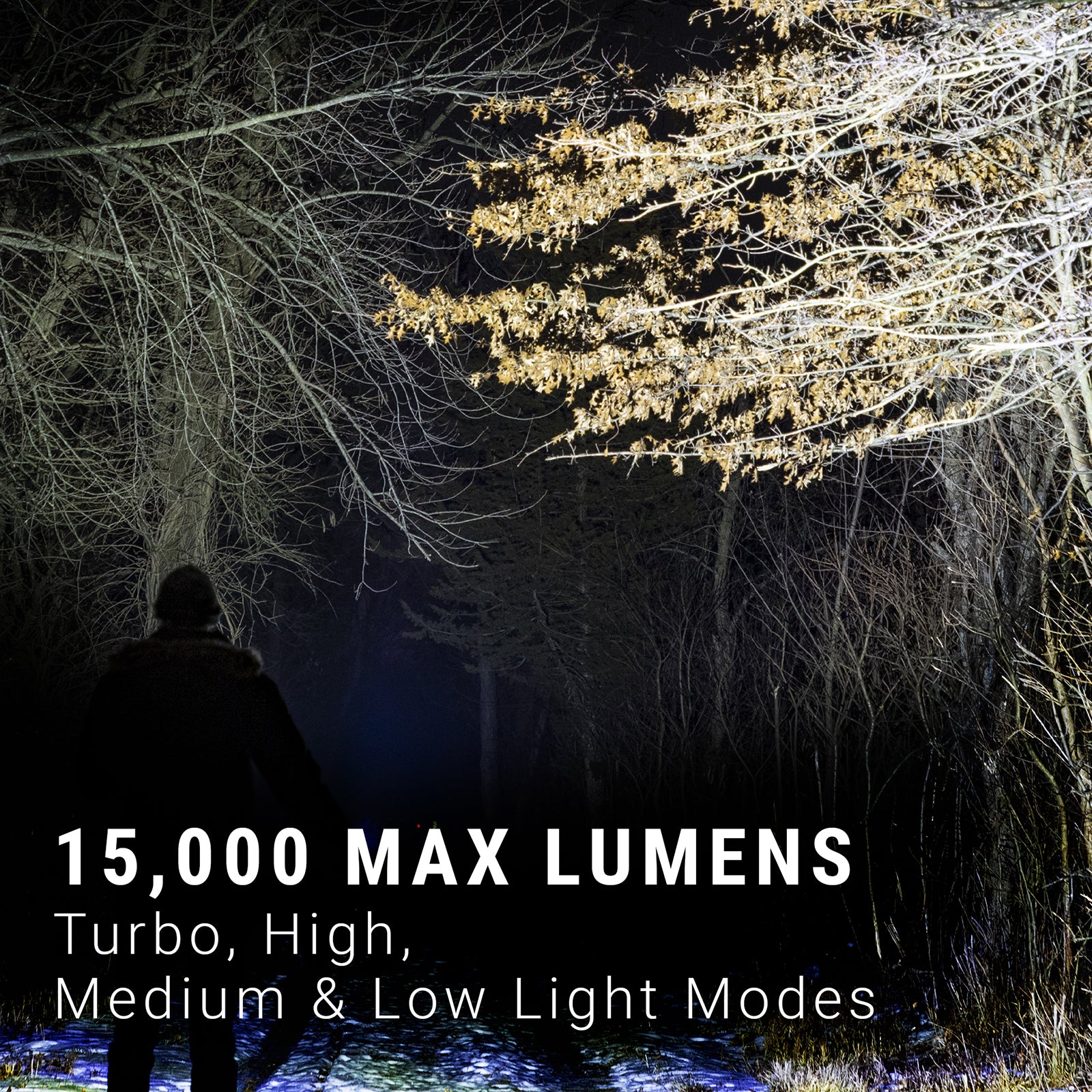 15,000 MAX LUMENS
Turbo, High,
Medium & Low Light Modes