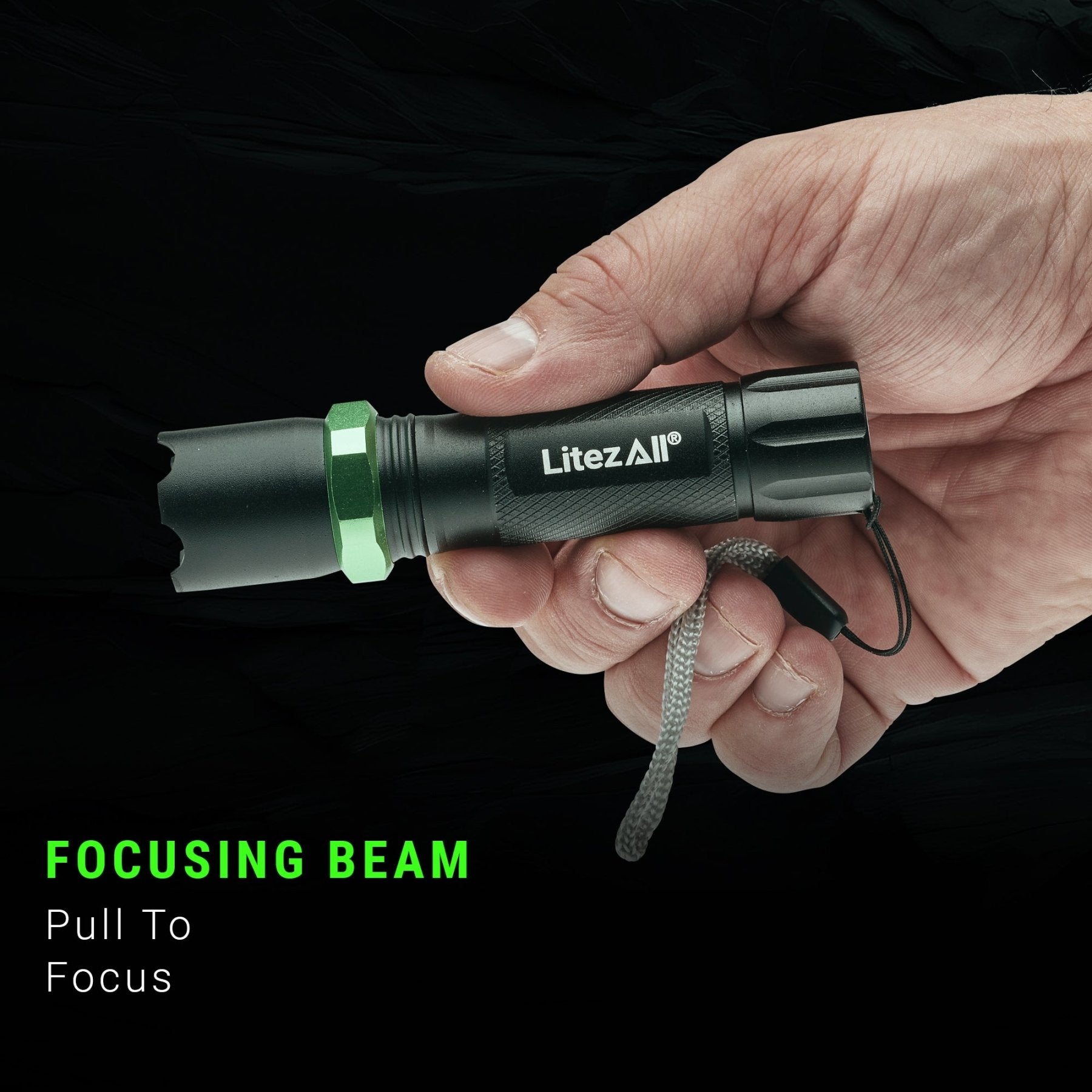 LitezAll®

FOCUSING BEAM

Pull To
Focus