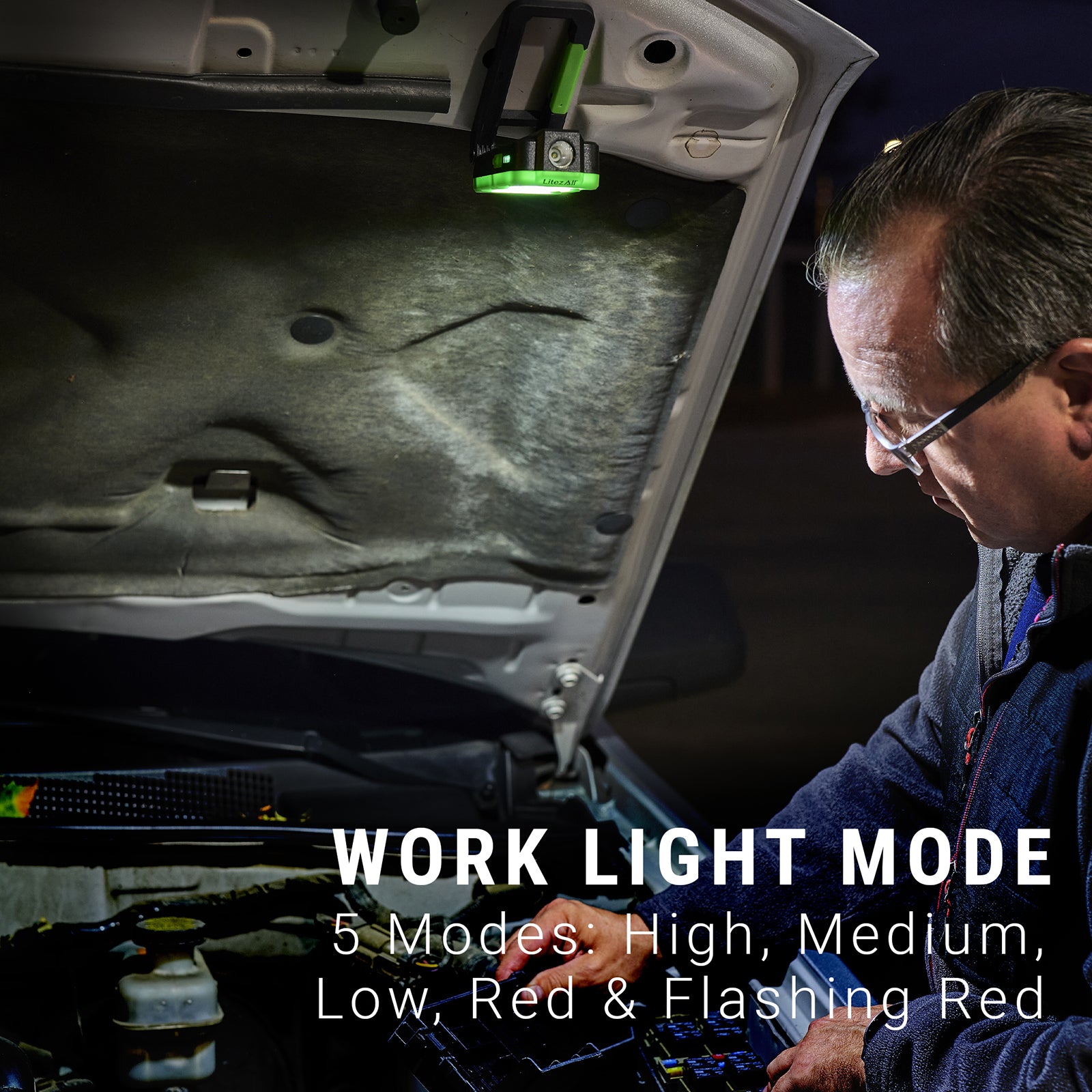 LitezAll

WORK LIGHT MODE

5 Modes: High, Medium, Low, Red & Flashing Red