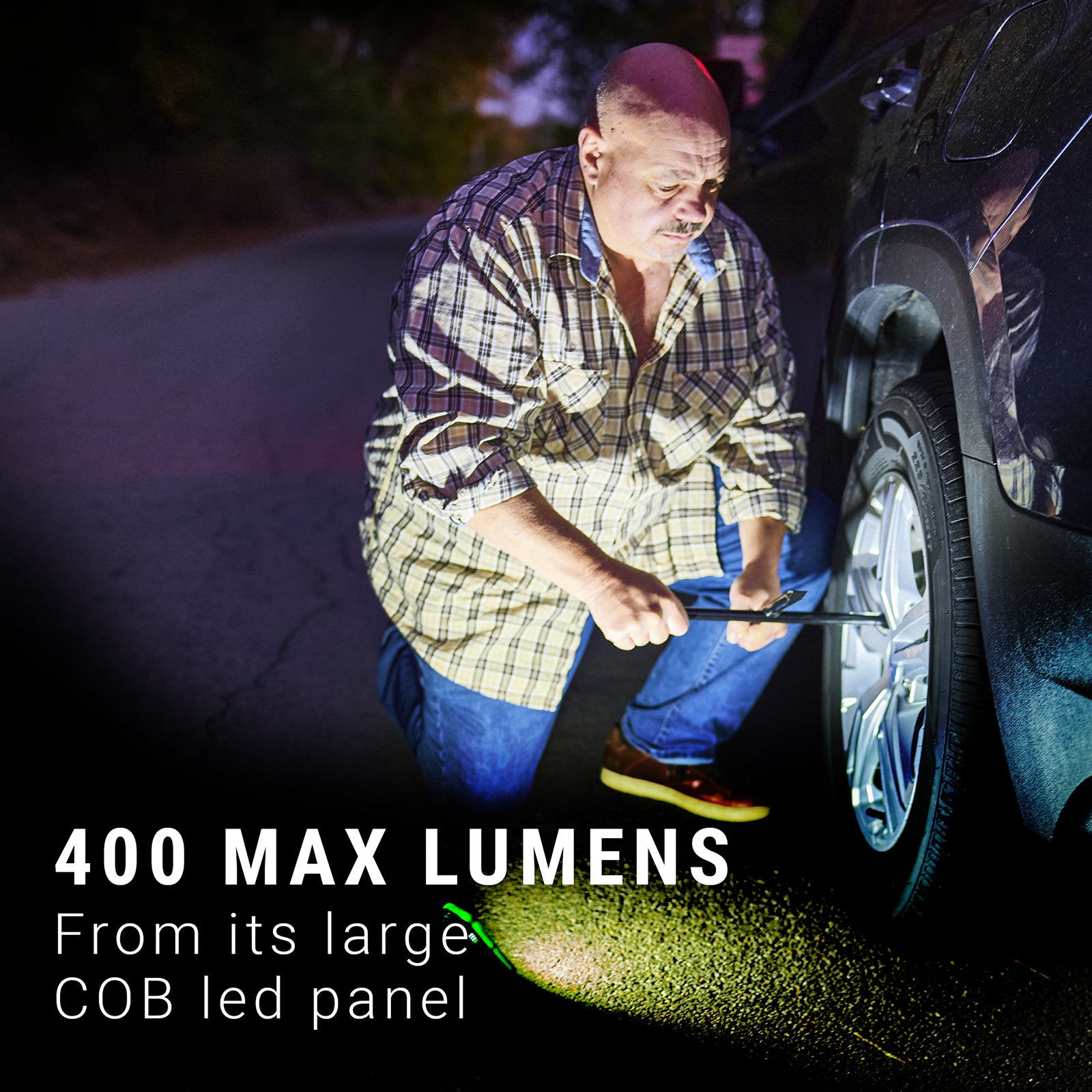 400 MAX LUMENS
From its large COB led panel