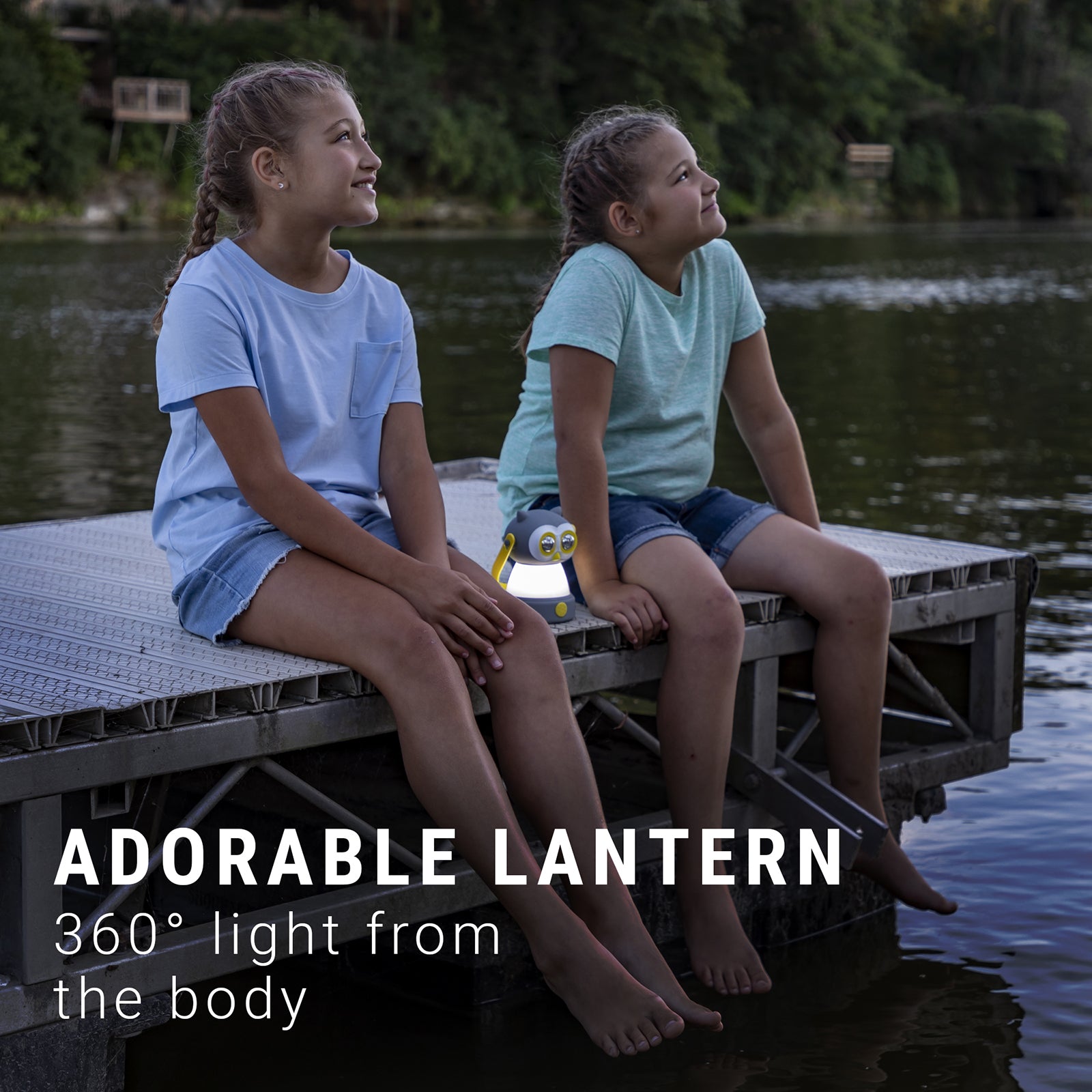 ADORABLE LANTERN
360° light from the body