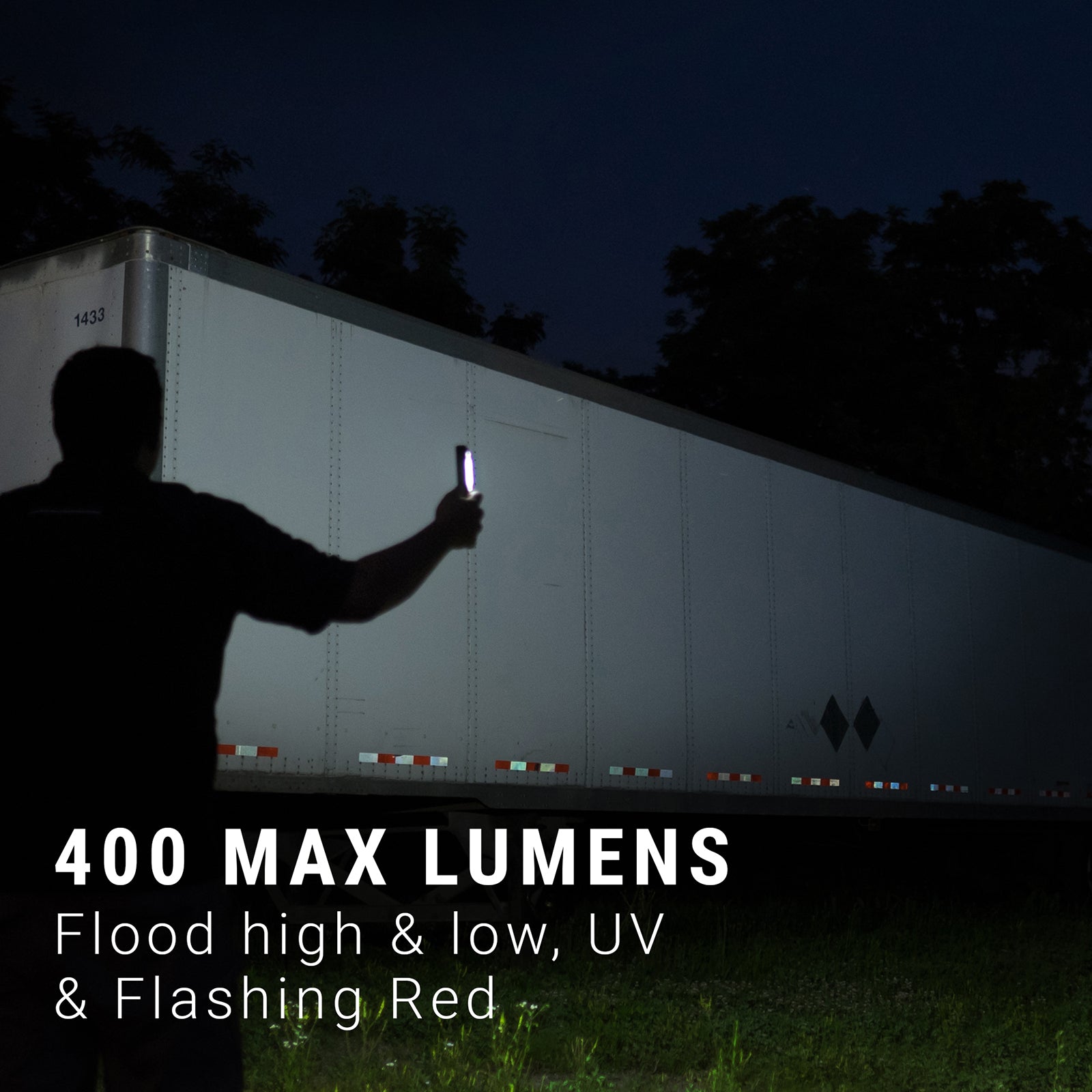 1433

400 MAX LUMENS
Flood high & low, UV & Flashing Red