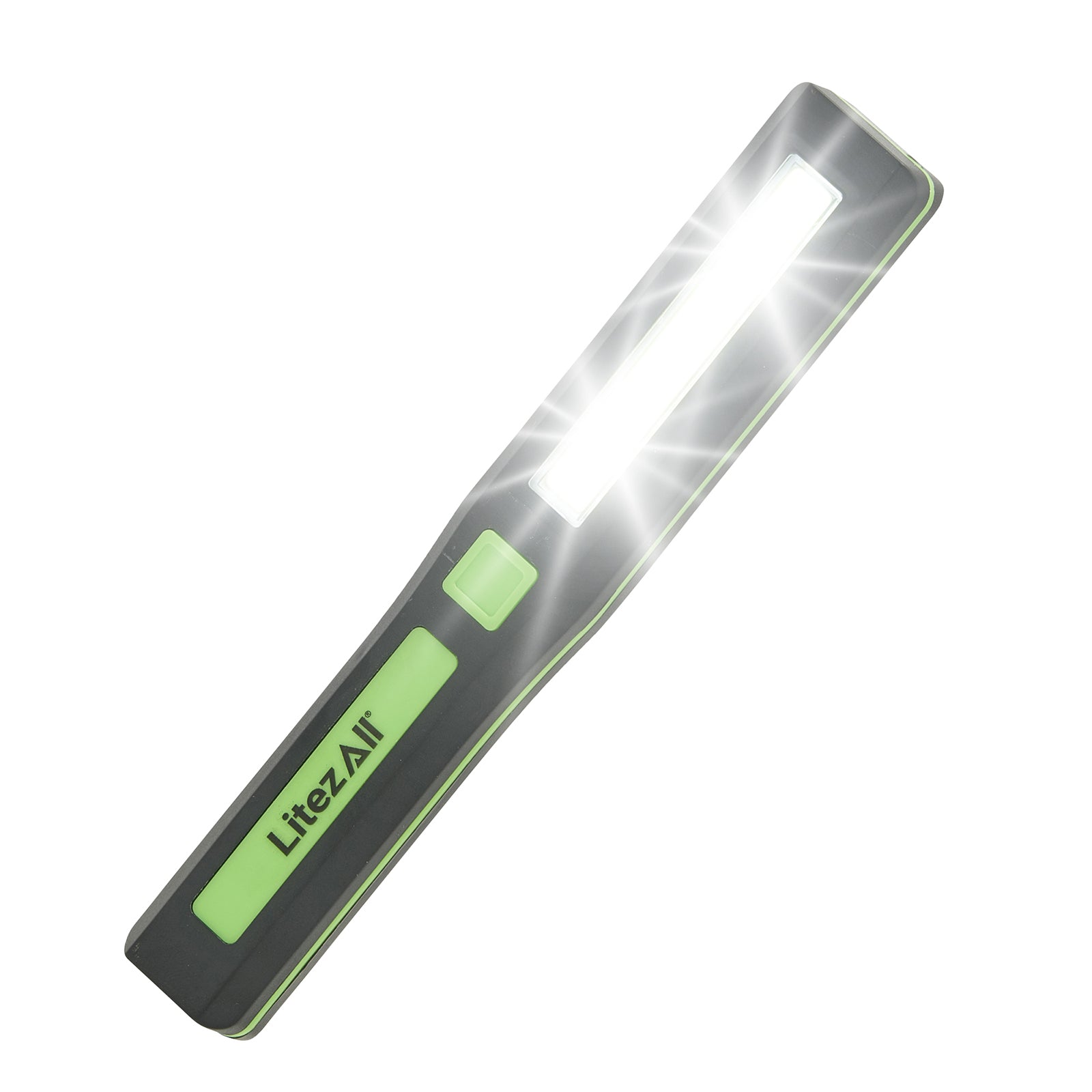 LitezAll®