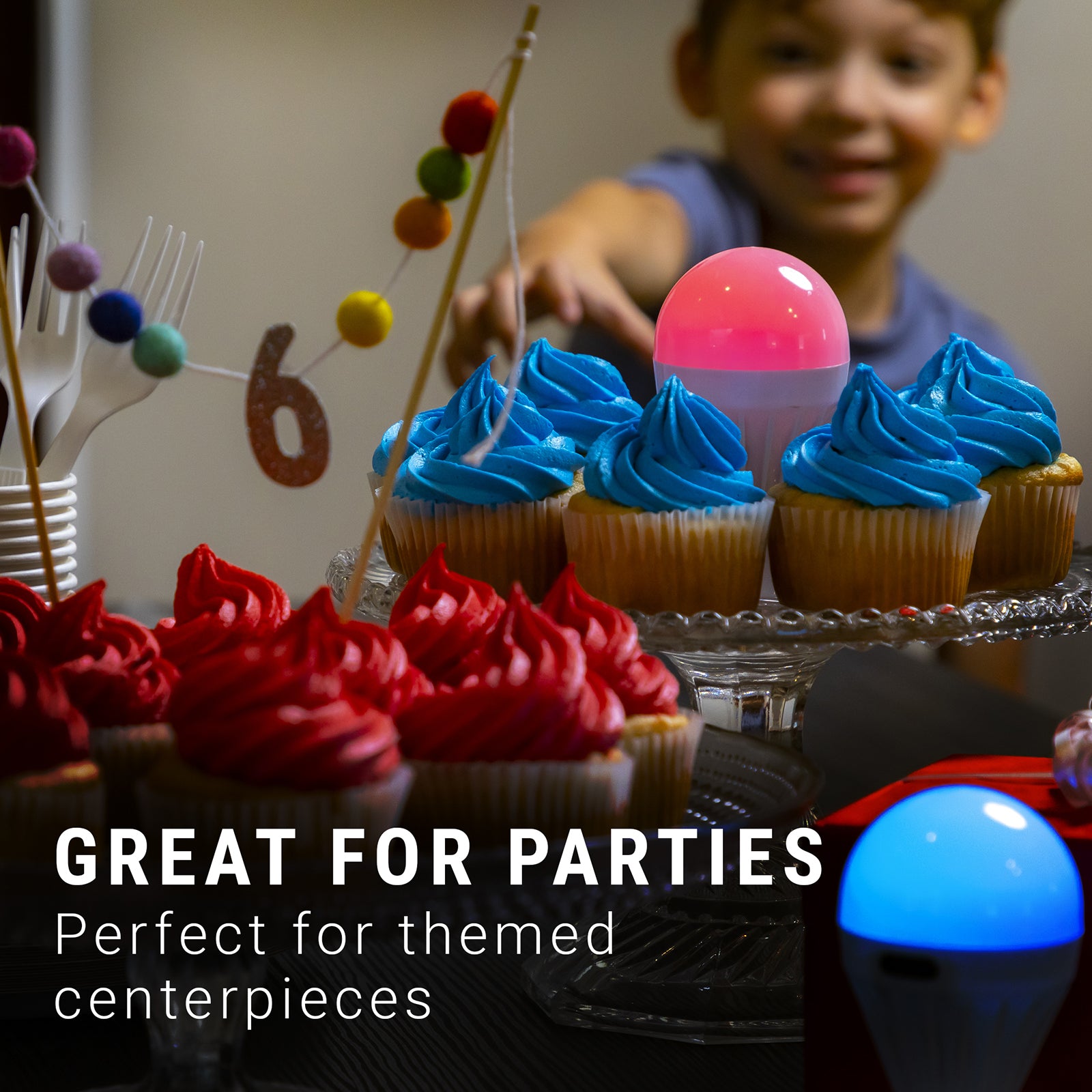 6

GREAT FOR PARTIES
Perfect for themed centerpieces