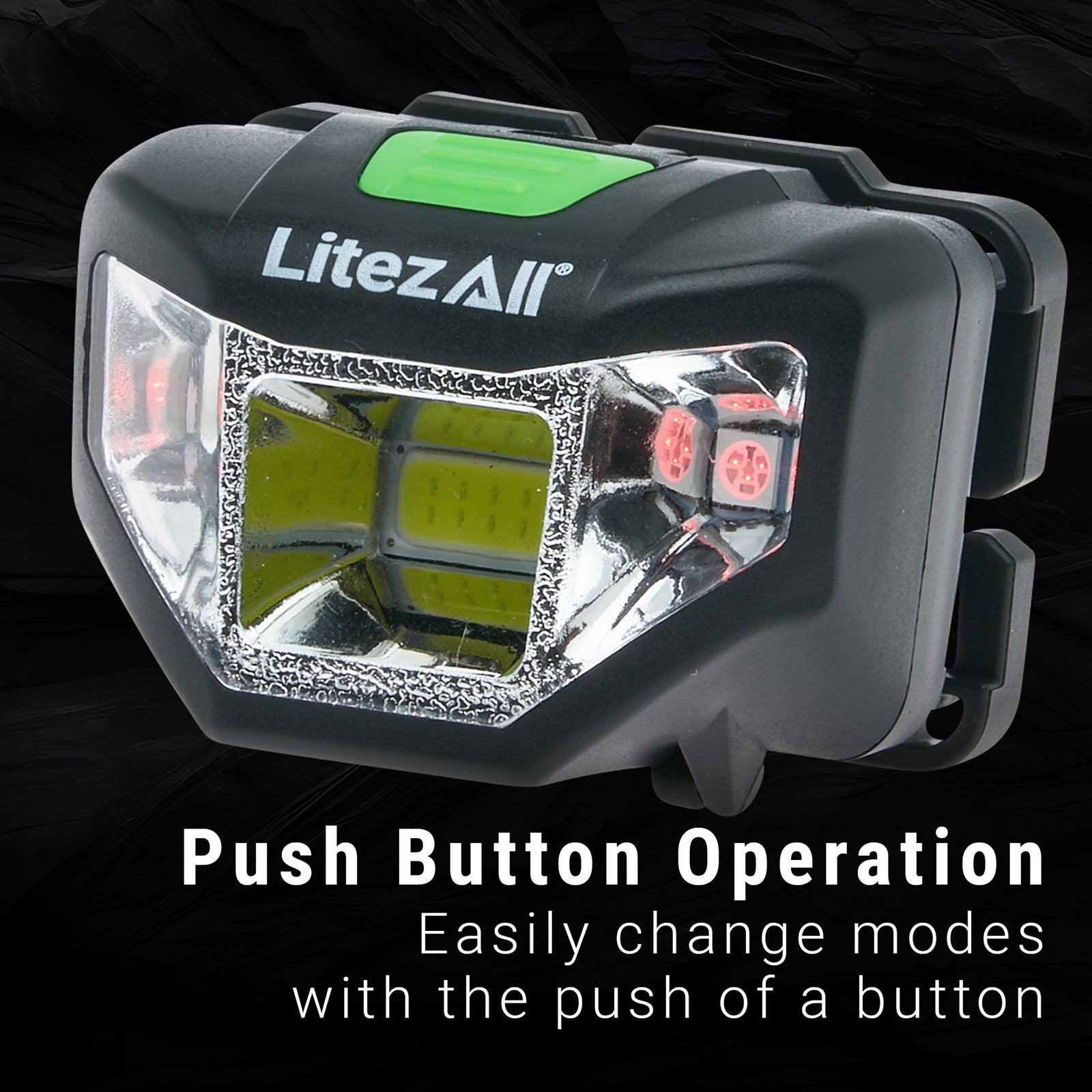 LitezAll®

Push Button Operation

Easily change modes with the push of a button