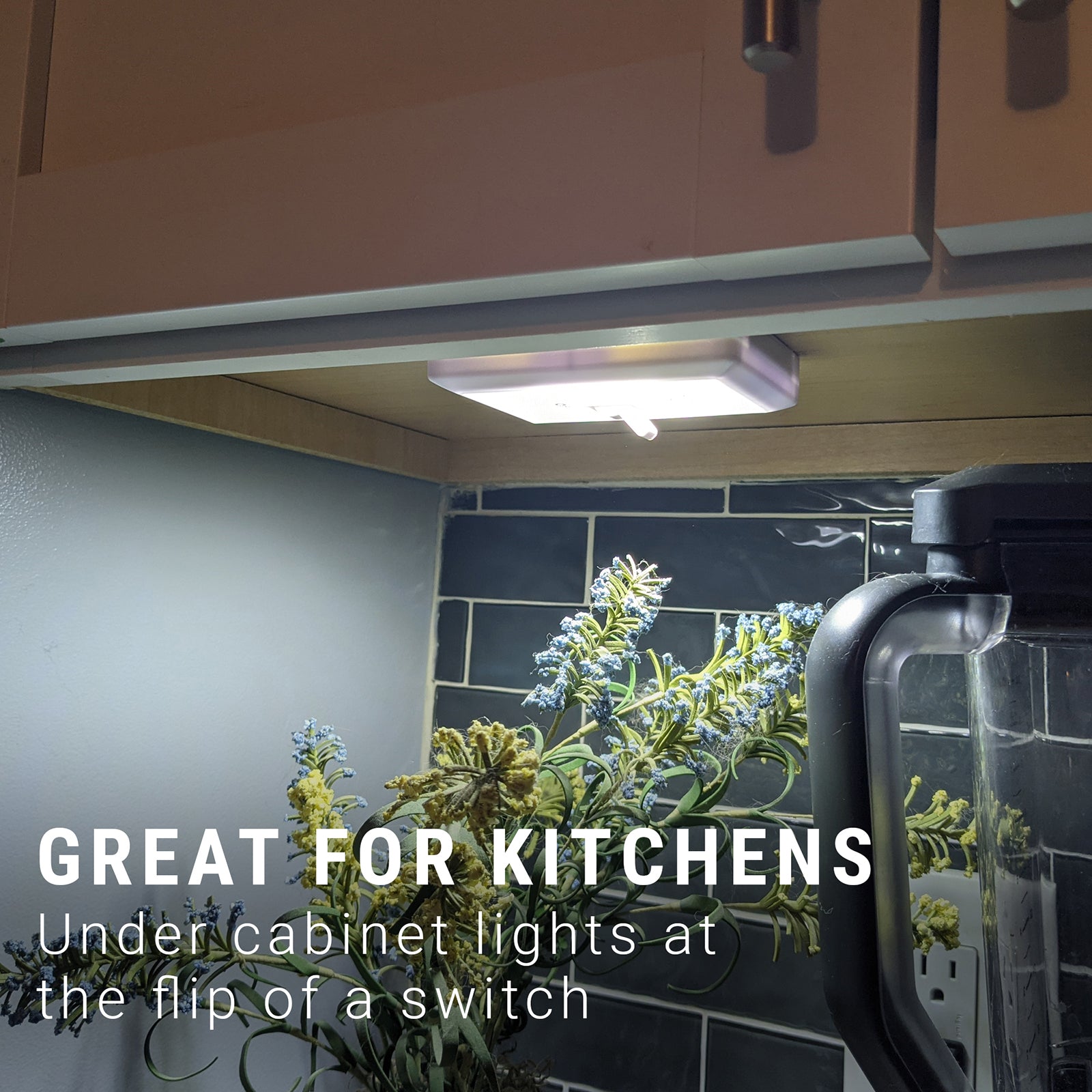 GREAT FOR KITCHENS
Under cabinet lights at the flip of a switch