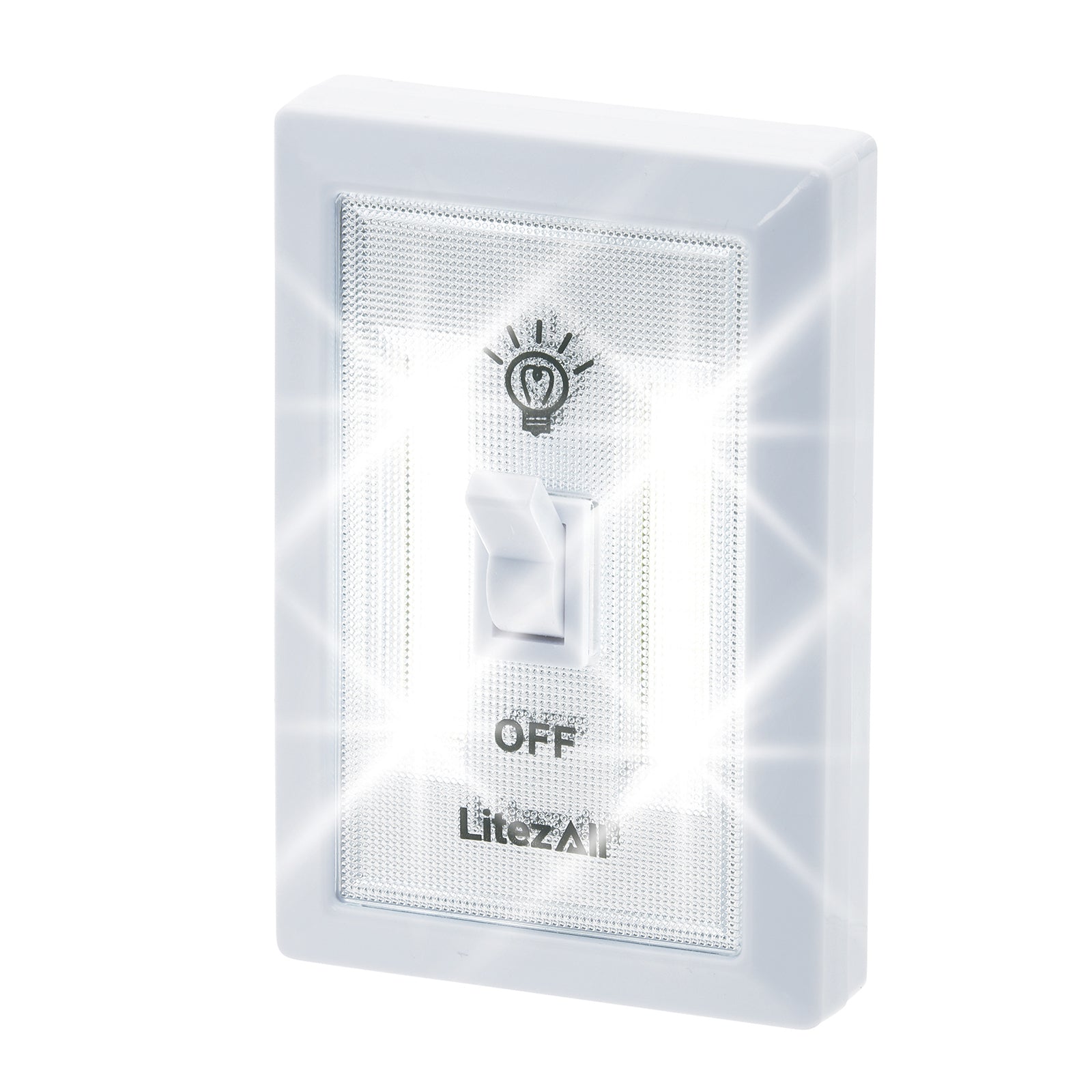 OFF

LitezAll